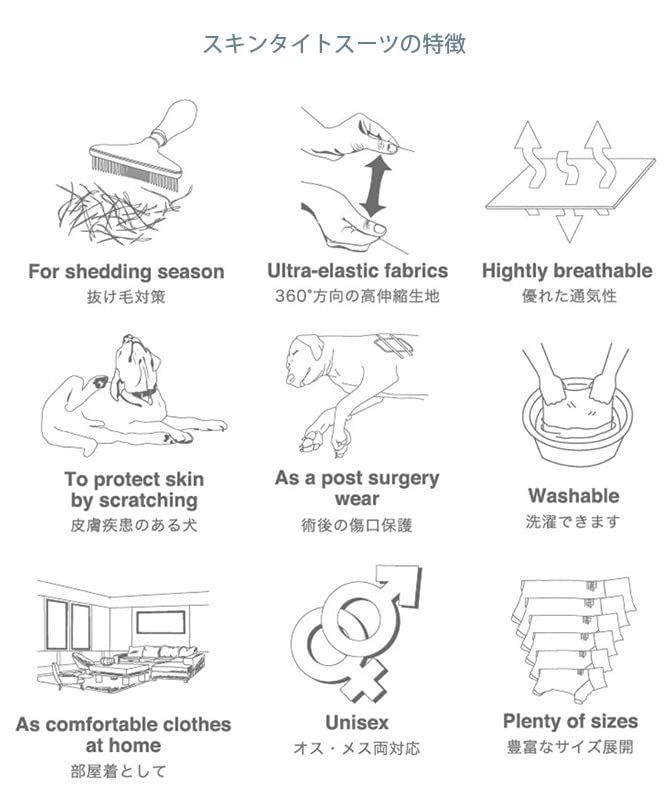 スキンタイトスーツの特徴

For shedding season
抜け毛対策

Ultra-elastic fabrics
360°方向の高伸縮生地

Hightly breathable
優れた通気性

To protect skin by scratching
皮膚疾患のある犬

As a post surgery wear
術後の傷口保護

Washable
洗濯できます

As comfortable clothes at home
部屋着として

Unisex
オス・メス両対応

Plenty of sizes
豊富なサイズ展開