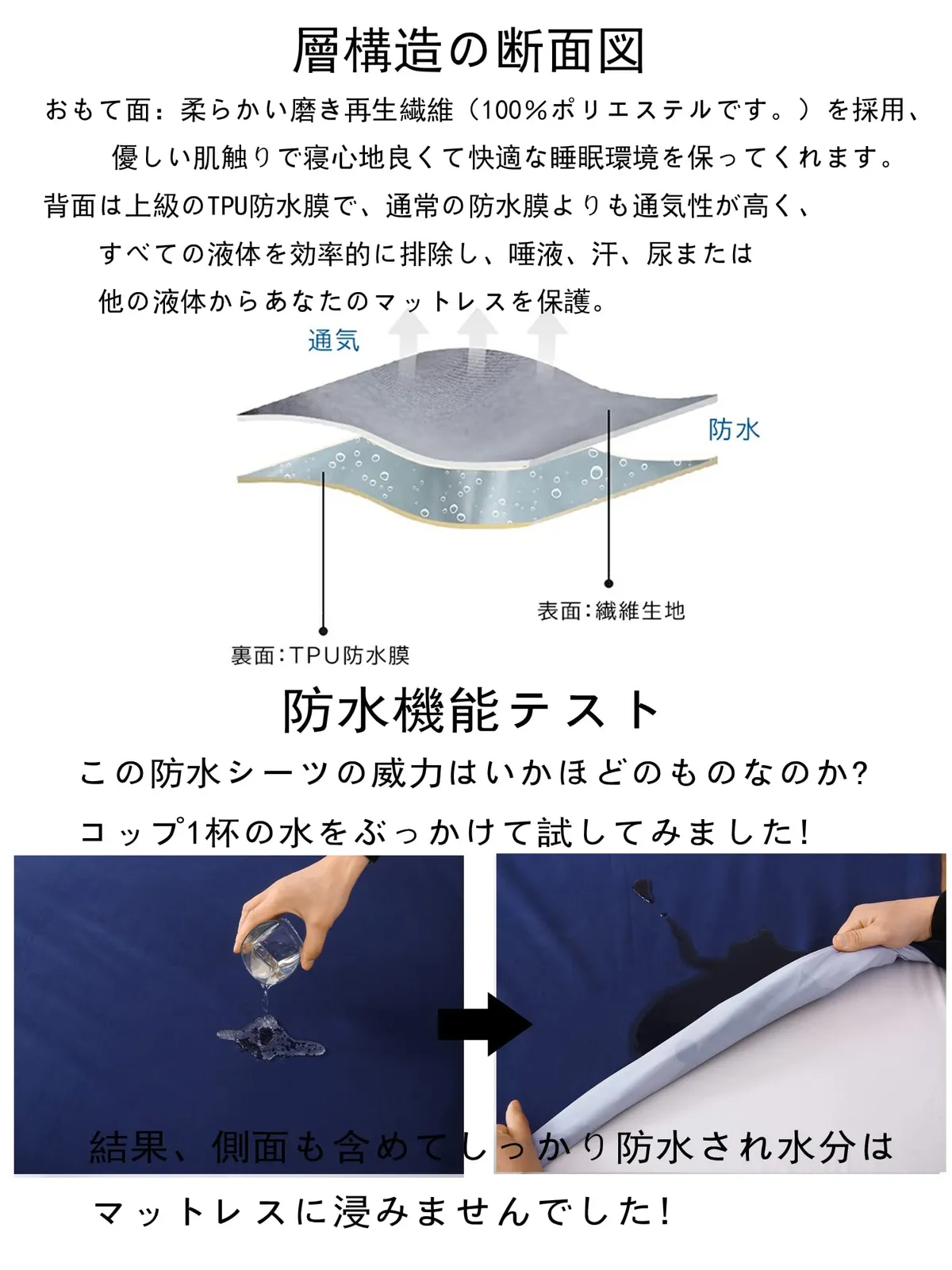 層構造の断面図

おもて面：柔らかい磨き再生繊維（100%ポリエステルです。）を採用、優しい肌触りで寝心地良くて快適な睡眠環境を保ってくれます。

背面は上級のTPU防水膜で、通常の防水膜よりも通気性が高く、すべての液体を効率的に排除し、唾液、汗、尿または他の液体からあなたのマットレスを保護。

通気

防水

表面：繊維生地

裏面：TPU防水膜

防水機能テスト

この防水シーツの威力はいかほどのものなのか?

コップ1杯の水をぶっかけて試してみました!

結果、側面も含めてしっかり防水され水分はマットレスに浸みませんでした!