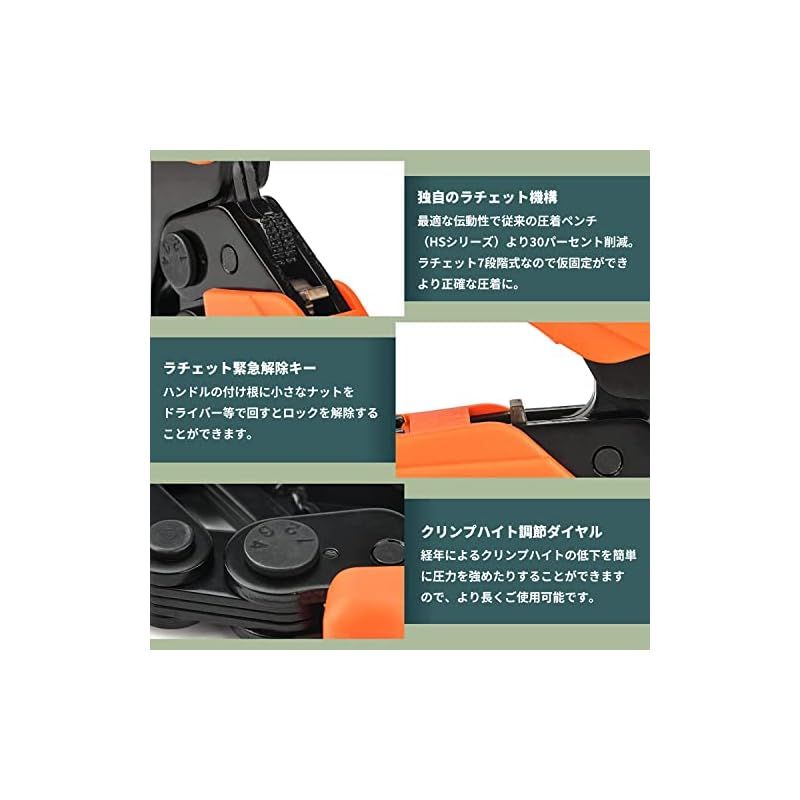 独自のラチェット機構

最適な伝動性で従来の圧着ペンチ（HSシリーズ）より30パーセント削減。ラチェット7段階式なので仮固定ができより正確な圧着に。

ラチェット緊急解除キー

ハンドルの付け根に小さなナットをドライバー等で回すとロックを解除することができます。

クリンプハイト調節ダイヤル

経年によるクリンプハイトの低下を簡単に圧力を強めたりすることができますので、より長くご使用可能です。