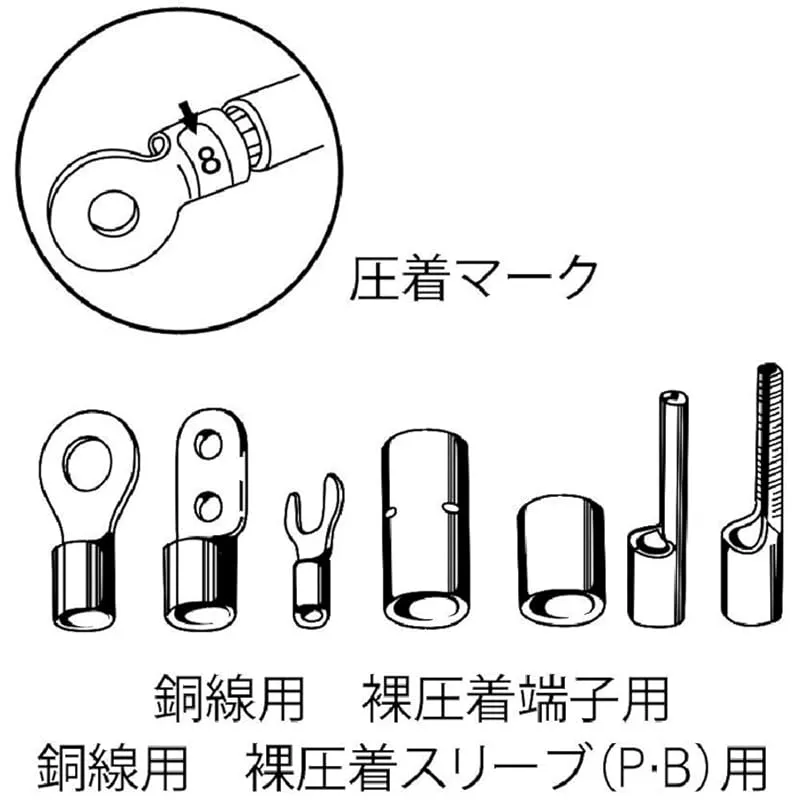 8

圧着マーク

銅線用　裸圧着端子用
銅線用　裸圧着スリーブ(P·B)用