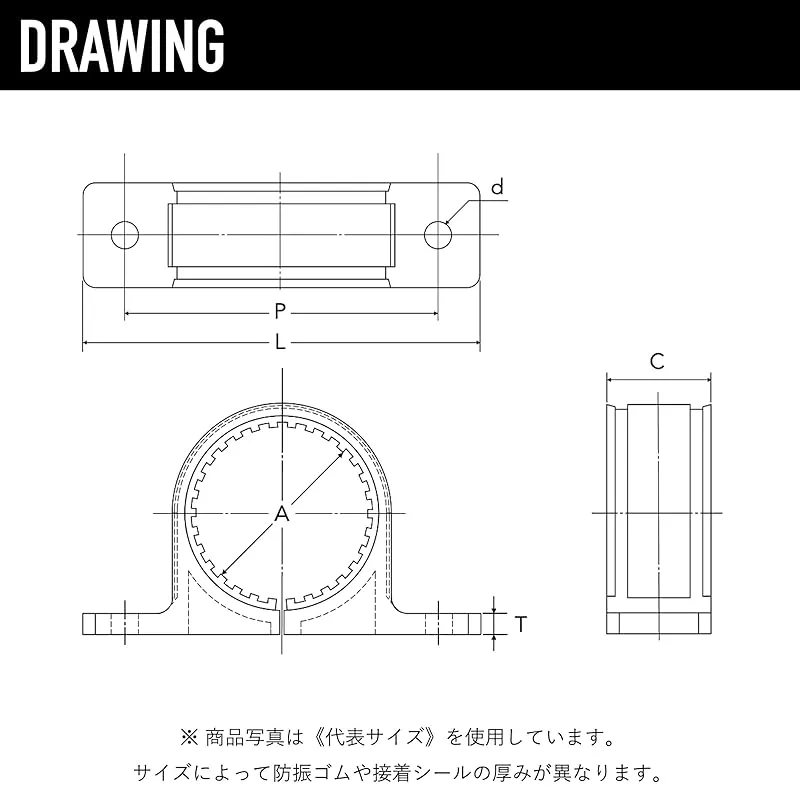 DRAWING

d

P

L

C

A

T

※ 商品写真は《代表サイズ》を使用しています。

サイズによって防振ゴムや接着シールの厚みが異なります。