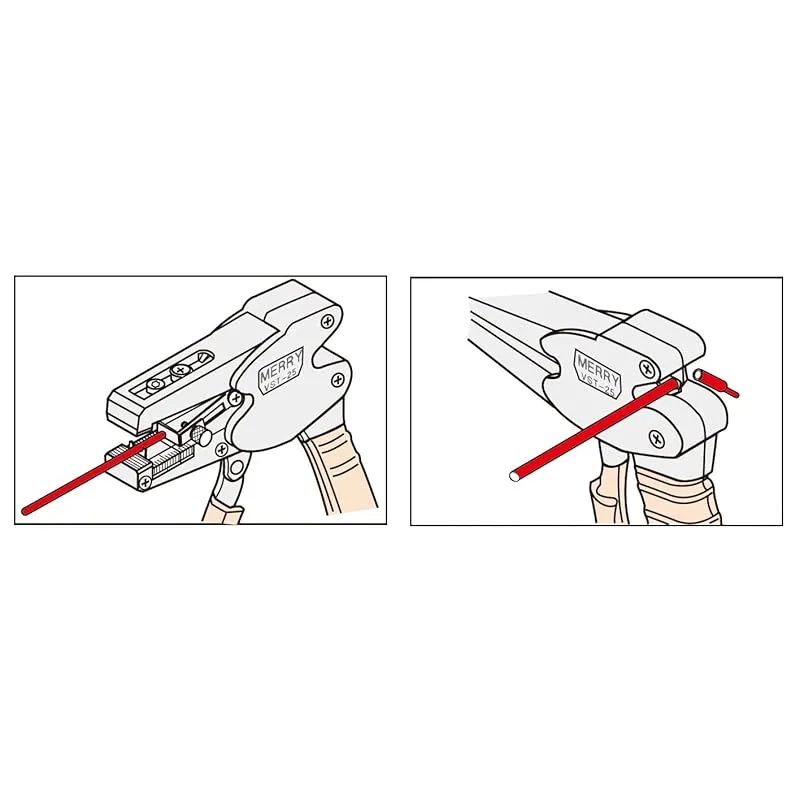 MERRY
VST-25

MERRY
VST-25