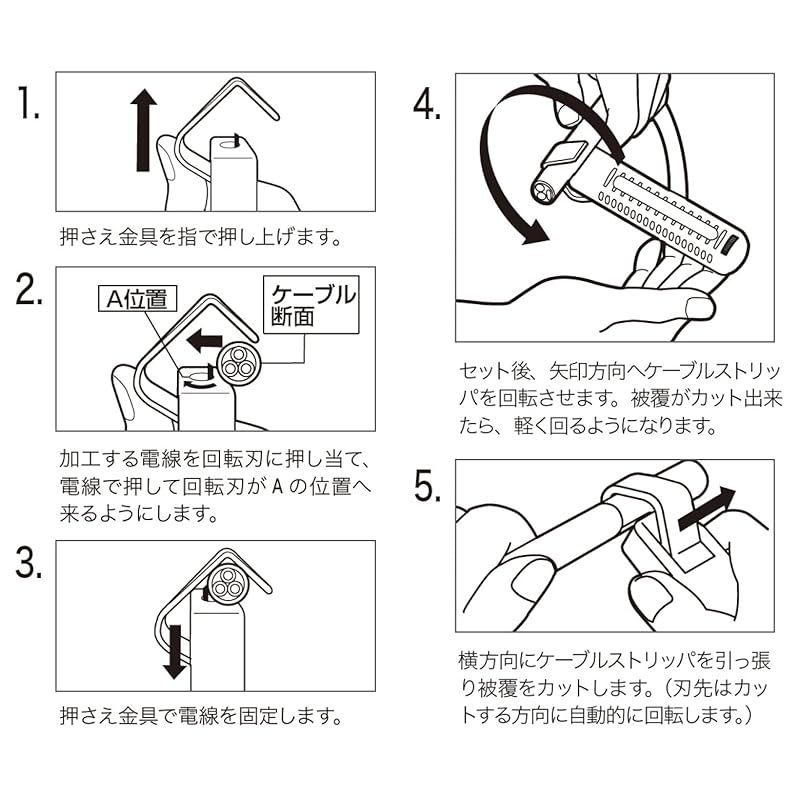 1.

押さえ金具を指で押し上げます。

2.

A位置

ケーブル断面

加工する電線を回転刃に押し当て、電線で押して回転刃が A の位置へ来るようにします。

3.

押さえ金具で電線を固定します。

4.

セット後、矢印方向へケーブルストリッパを回転させます。被覆がカット出来たら、軽く回るようになります。

5.

横方向にケーブルストリッパを引っ張り被覆をカットします。（刃先はカットする方向に自動的に回転します。）