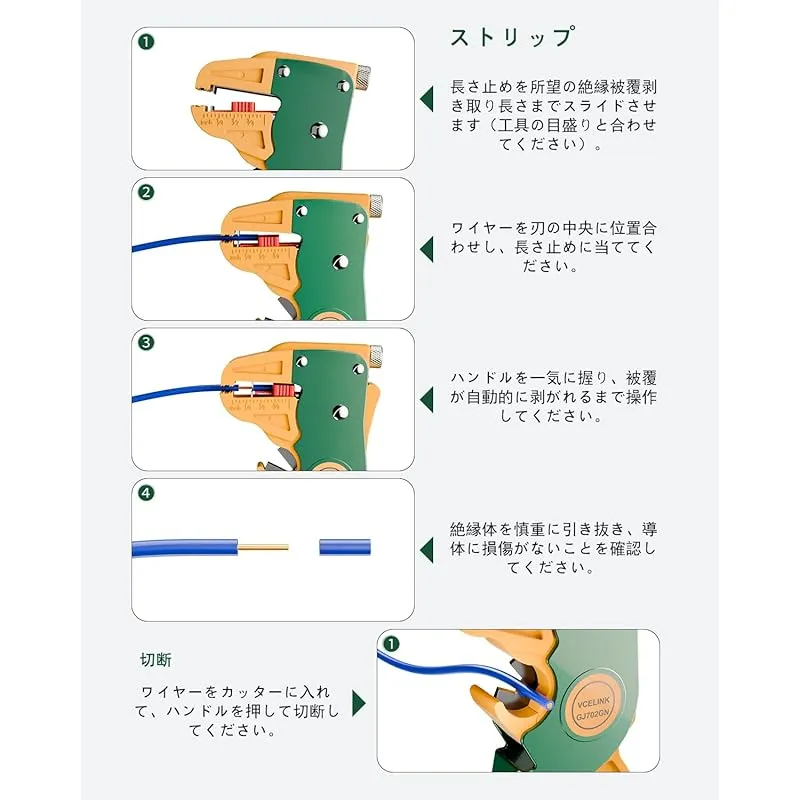 ストリップ

1

長さ止めを所望の絶縁被覆剥き取り長さまでスライドさせます（工具の目盛りと合わせてください）。

2

ワイヤーを刃の中央に位置合わせし、長さ止めに当ててください。

3

ハンドルを一気に握り、被覆が自動的に剥がれるまで操作してください。

4

絶縁体を慎重に引き抜き、導体に損傷がないことを確認してください。

切断

ワイヤーをカッターに入れて、ハンドルを押して切断してください。

1

VCELINK
GJ702GN