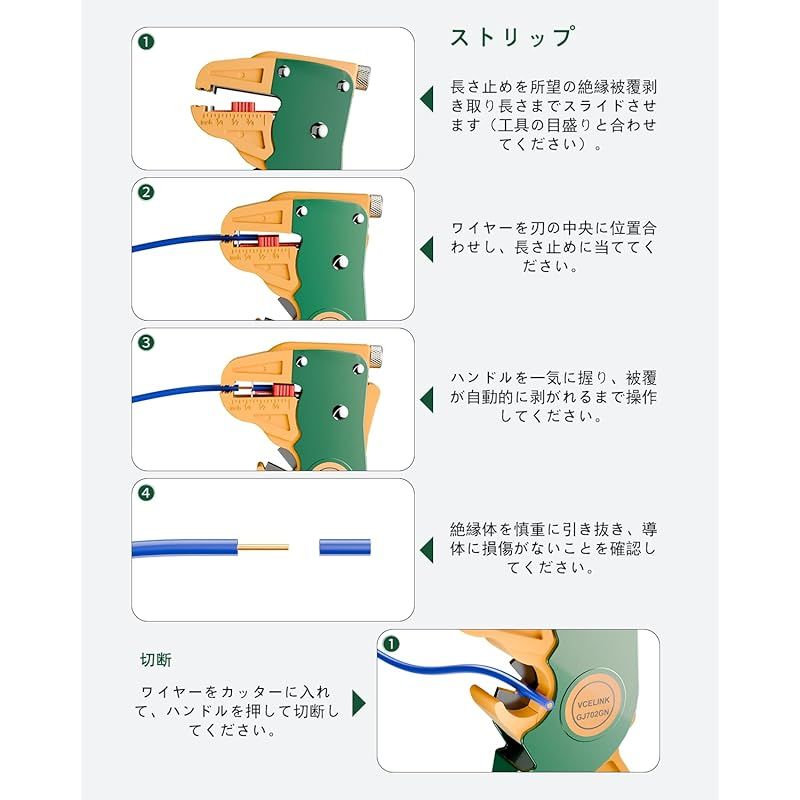 ストリップ

1

長さ止めを所望の絶縁被覆剥き取り長さまでスライドさせます（工具の目盛りと合わせてください）。

2

ワイヤーを刃の中央に位置合わせし、長さ止めに当ててください。

3

ハンドルを一気に握り、被覆が自動的に剥がれるまで操作してください。

4

絶縁体を慎重に引き抜き、導体に損傷がないことを確認してください。

切断

ワイヤーをカッターに入れて、ハンドルを押して切断してください。

1

VCELINK
GJ702GN