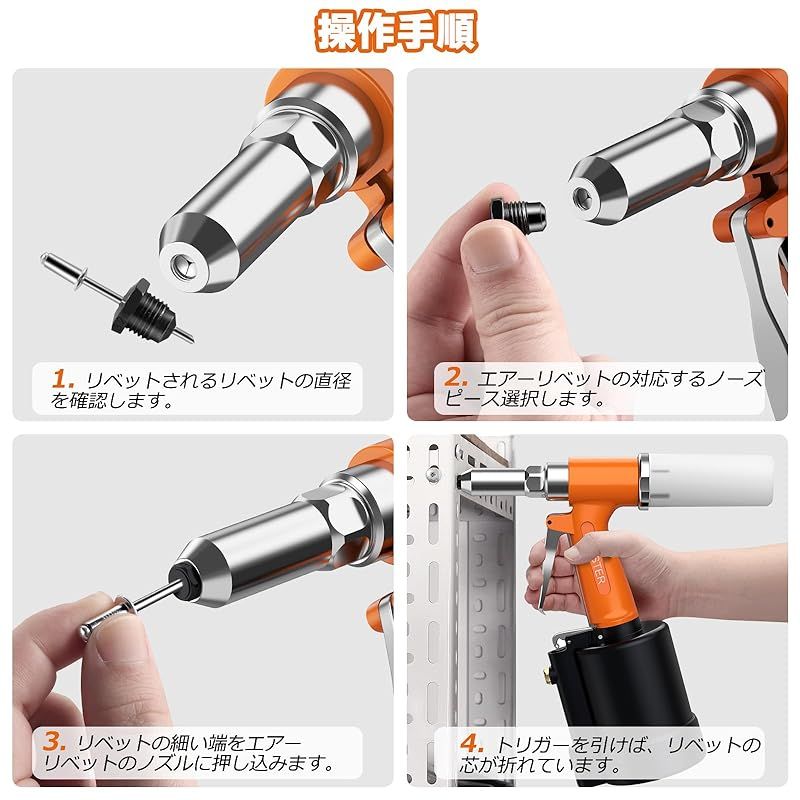 操作手順

1. リベットされるリベットの直径を確認します。

2. エアーリベットの対応するノーズピース選択します。

3. リベットの細い端をエアーリベットのノズルに押し込みます。

STER

4. トリガーを引けば、リベットの芯が折れています。