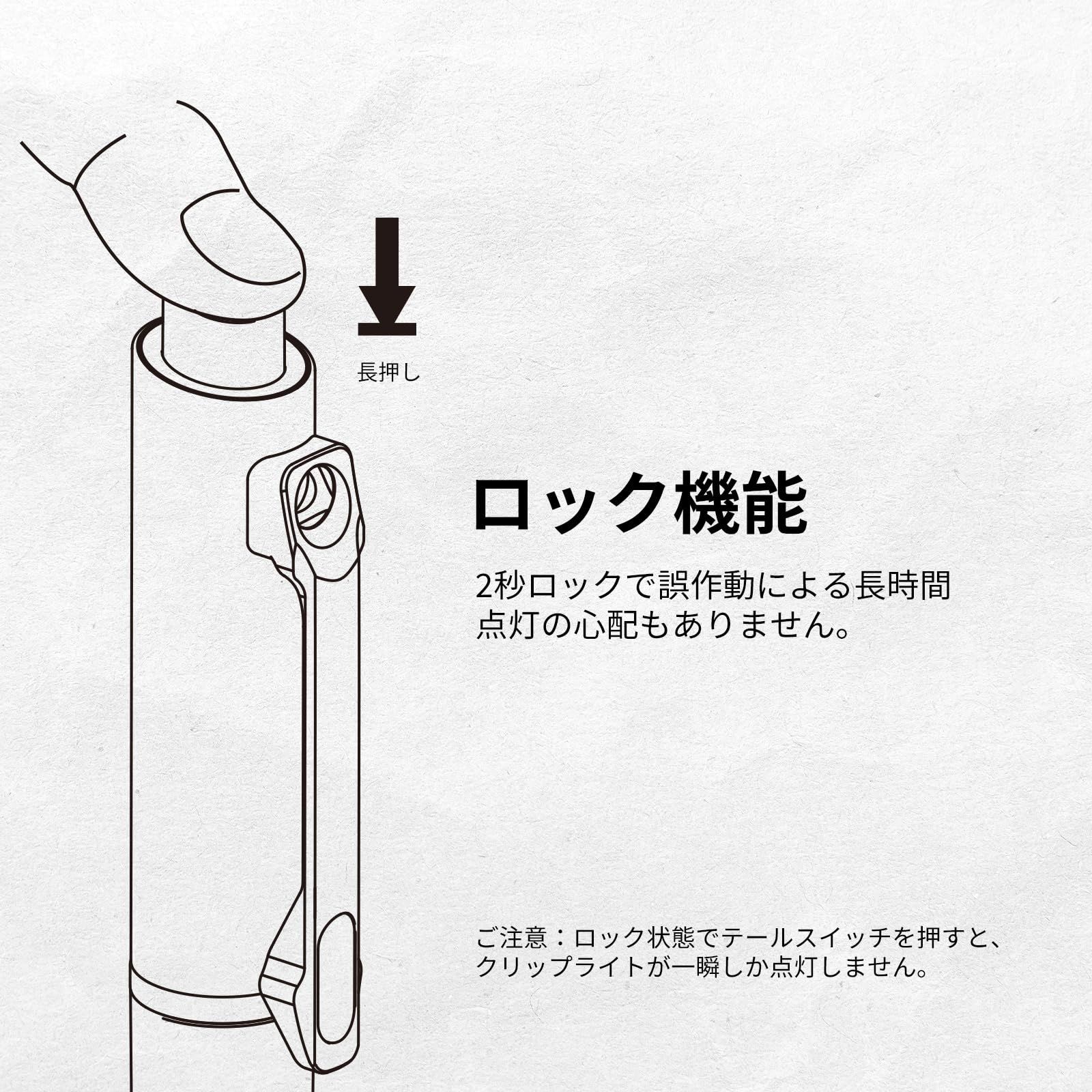 長押し

ロック機能

2秒ロックで誤作動による長時間点灯の心配もありません。

ご注意：ロック状態でテールスイッチを押すと、クリップライトが一瞬しか点灯しません。