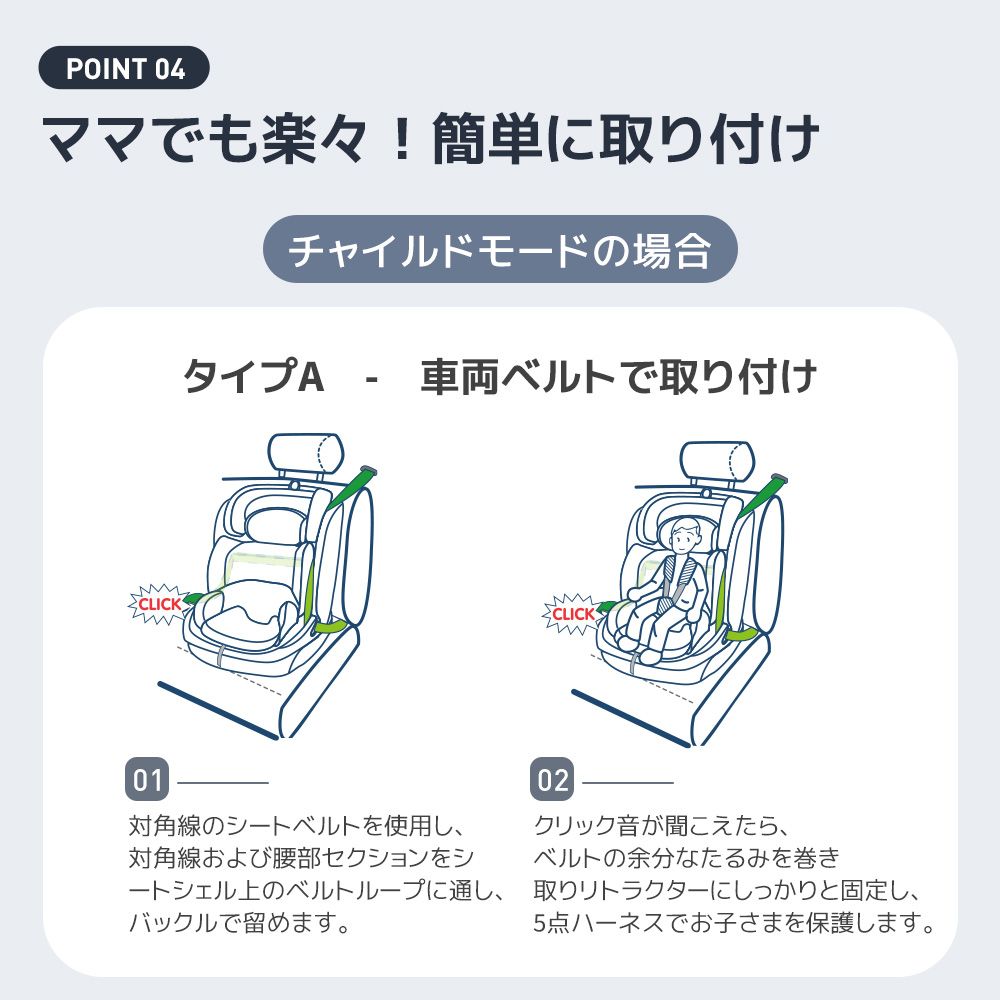 POINT 04

ママでも楽々！簡単に取り付け

チャイルドモードの場合

タイプA - 車両ベルトで取り付け

CLICK

CLICK

01

対角線のシートベルトを使用し、対角線および腰部セクションをシートシェル上のベルトループに通し、バックルで留めます。

02

クリック音が聞こえたら、ベルトの余分なたるみを巻き取りリトラクターにしっかりと固定し、5点ハーネスでお子さまを保護します。