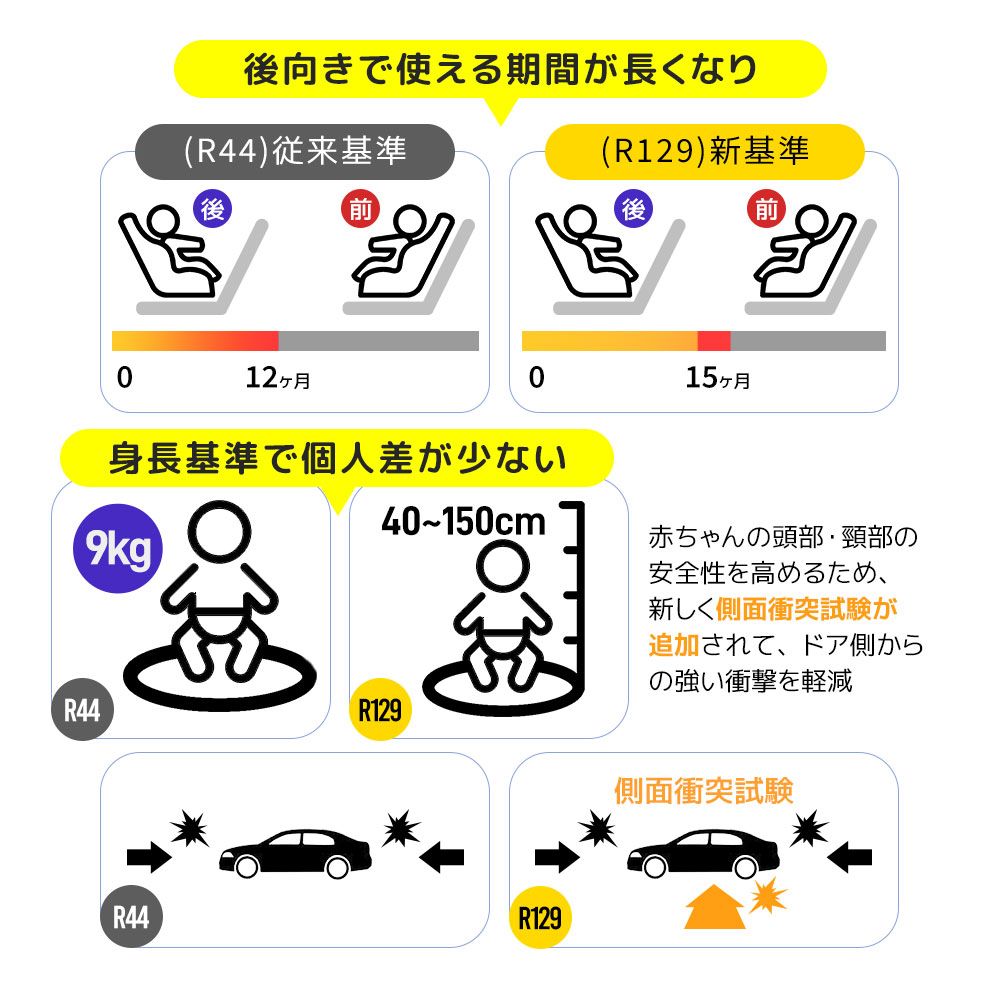 後向きで使える期間が長くなり

(R44)従来基準

後 前

0 12ヶ月

(R129)新基準

後 前

0 15ヶ月

身長基準で個人差が少ない

9kg

R44

40~150cm

R129

赤ちゃんの頭部･頸部の安全性を高めるため、新しく側面衝突試験が追加されて、ドア側からの強い衝撃を軽減

R44

側面衝突試験

R129