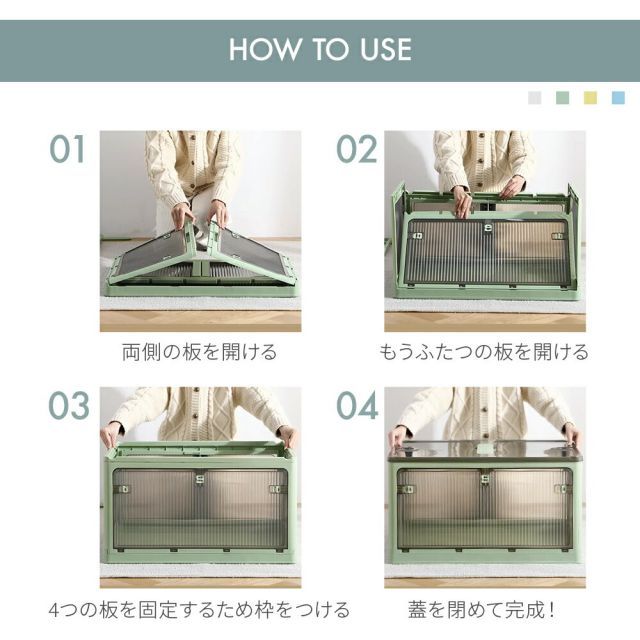 HOW TO USE

01

両側の板を開ける

02

もうふたつの板を開ける

03

4つの板を固定するため枠をつける

04

蓋を閉めて完成！