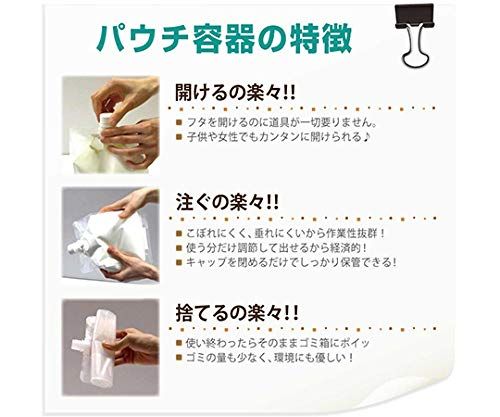 パウチ容器の特徴

開けるの楽々!!

■ フタを開けるのに道具が一切要りません。
■ 子供や女性でもカンタンに開けられる♪

注ぐの楽々!!

■ こぼれにくく、垂れにくいから作業性抜群！
■ 使う分だけ調節して出せるから経済的！
■ キャップを閉めるだけでしっかり保管できる！

捨てるの楽々!!

■ 使い終わったらそのままゴミ箱にポイッ
■ ゴミの量も少なく、環境にも優しい！