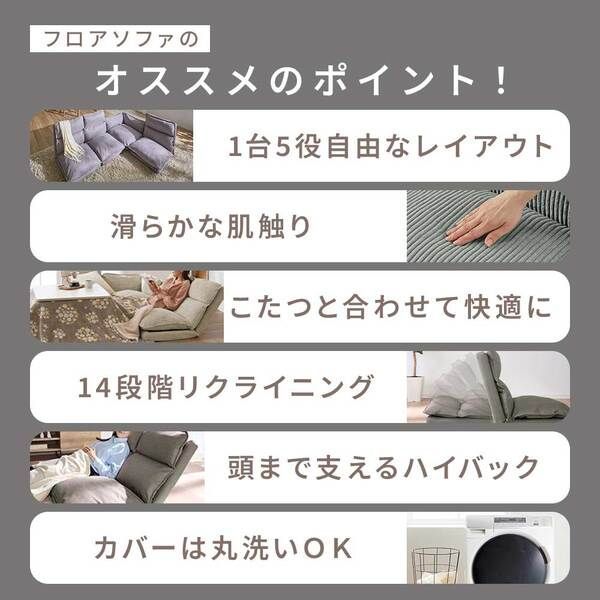 フロアソファの
オススメのポイント！

1台5役自由なレイアウト

滑らかな肌触り

こたつと合わせて快適に

14段階リクライニング

頭まで支えるハイバック

カバーは丸洗いOK