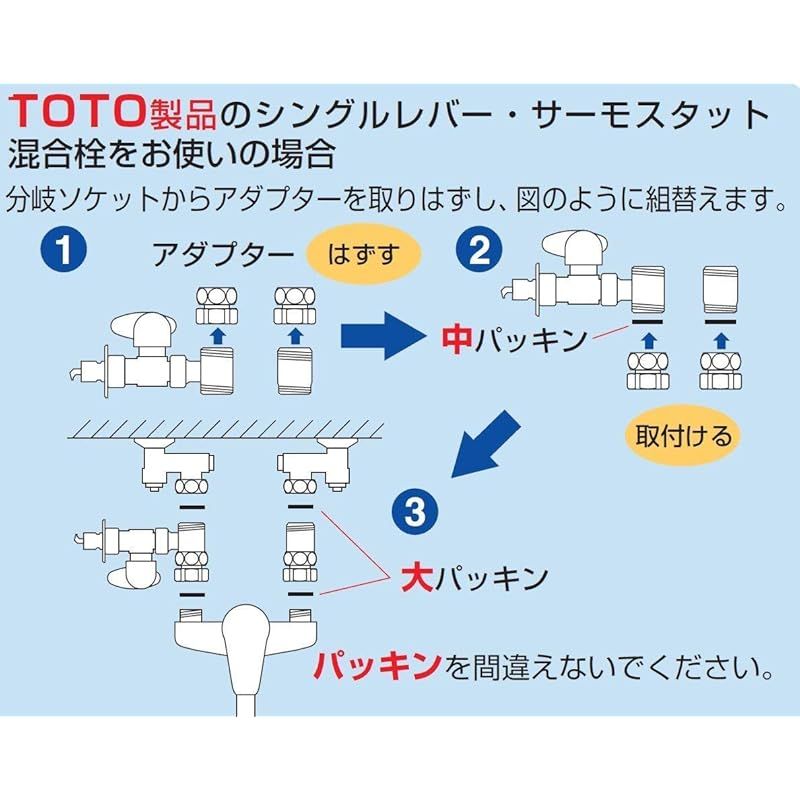 TOTO製品のシングルレバー・サーモスタット混合栓をお使いの場合

分岐ソケットからアダプターを取りはずし、図のように組替えます。

1

アダプター

はずす

2

中パッキン

取付ける

3

大パッキン

パッキンを間違えないでください。