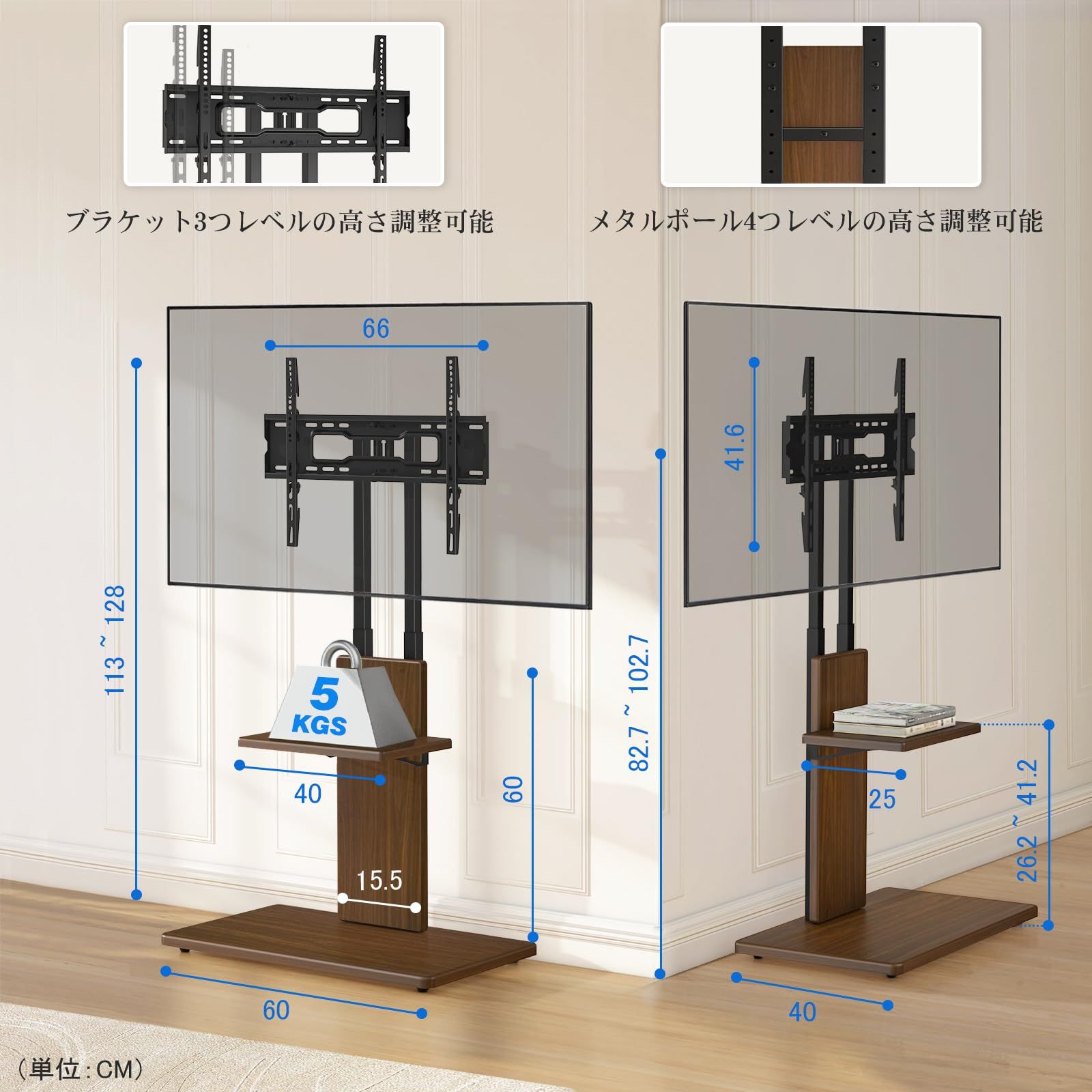 ブラケット3つレベルの高さ調整可能

メタルポール4つレベルの高さ調整可能

66

113 ~ 128

5 KGS

40

60

15.5

60

41.6

82.7 ~ 102.7

25

26.2 ~ 41.2

40

（単位：CM）