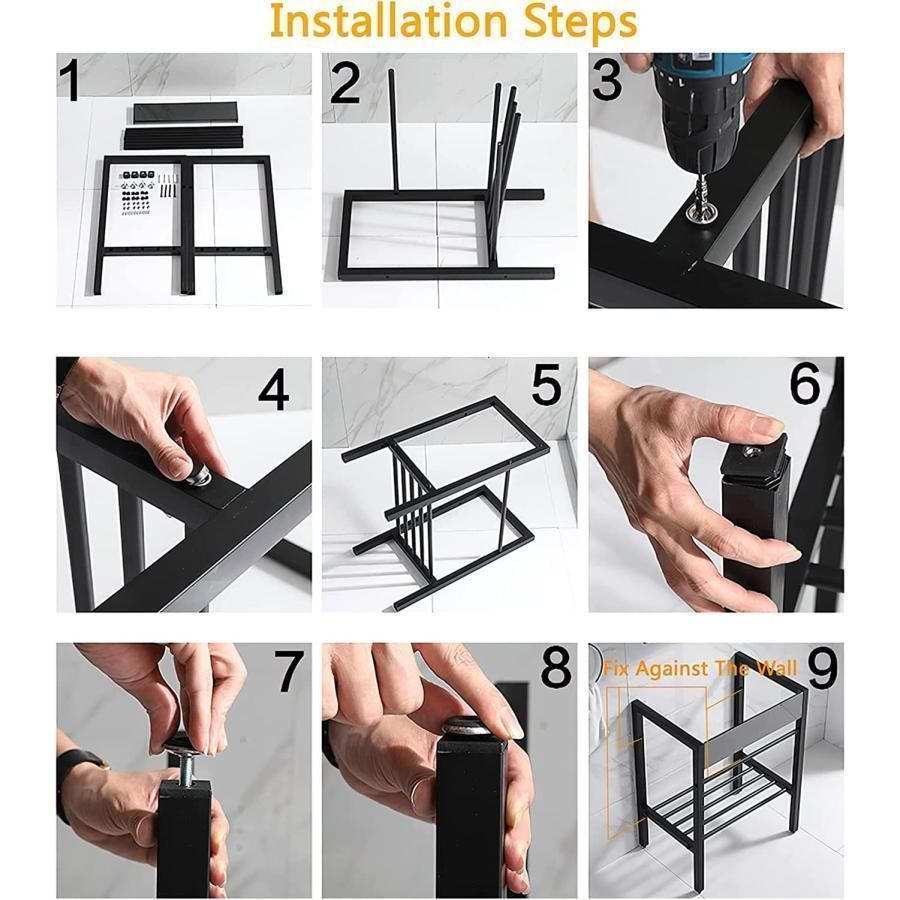 Installation Steps

1

2

3

4

5

6

7

8

Fix Against The Wall 9