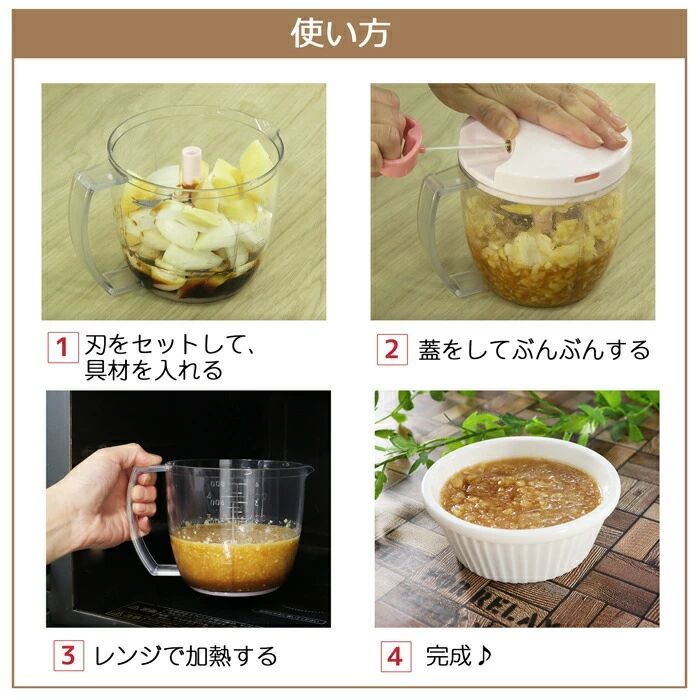 使い方

1 刃をセットして、具材を入れる

2 蓋をしてぶんぶんする

3 レンジで加熱する

4 完成♪