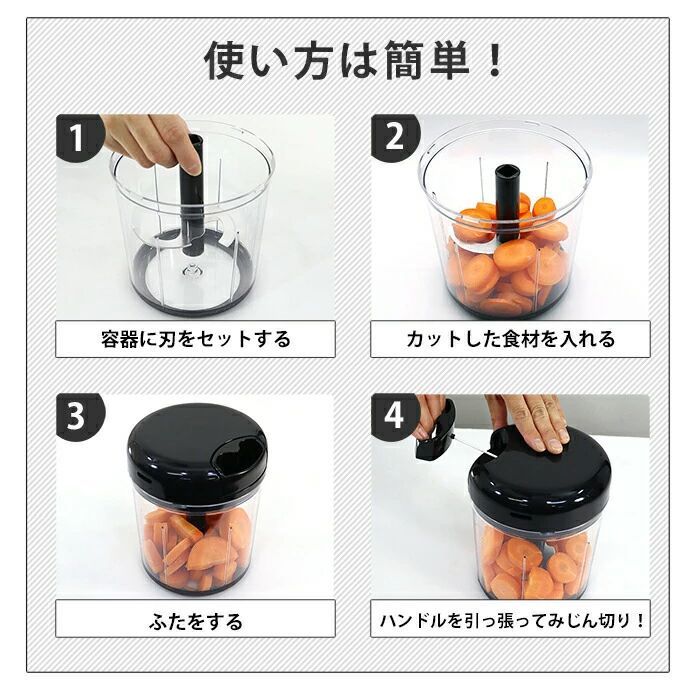 使い方は簡単！

1

容器に刃をセットする

2

カットした食材を入れる

3

ふたをする

4

ハンドルを引っ張ってみじん切り！