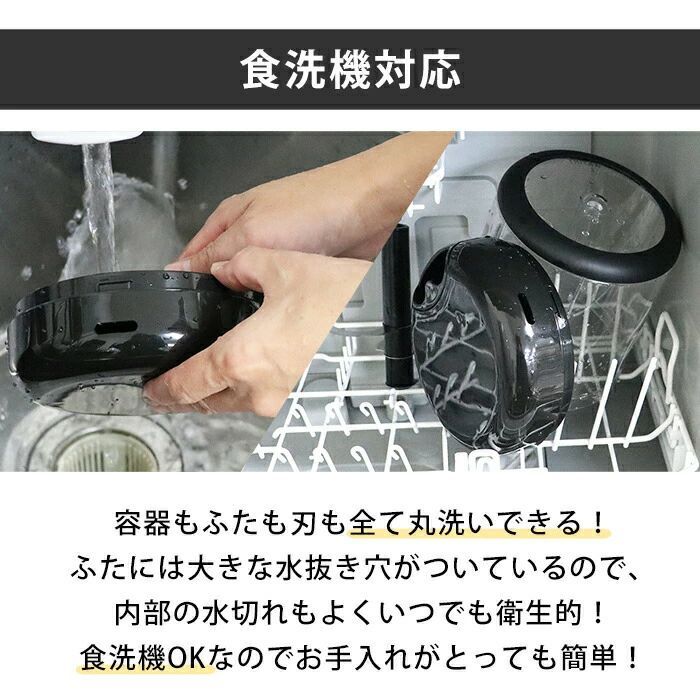 食洗機対応

容器もふたも刃も全て丸洗いできる！
ふたには大きな水抜き穴がついているので、
内部の水切れもよくいつでも衛生的！
食洗機OKなのでお手入れがとっても簡単！