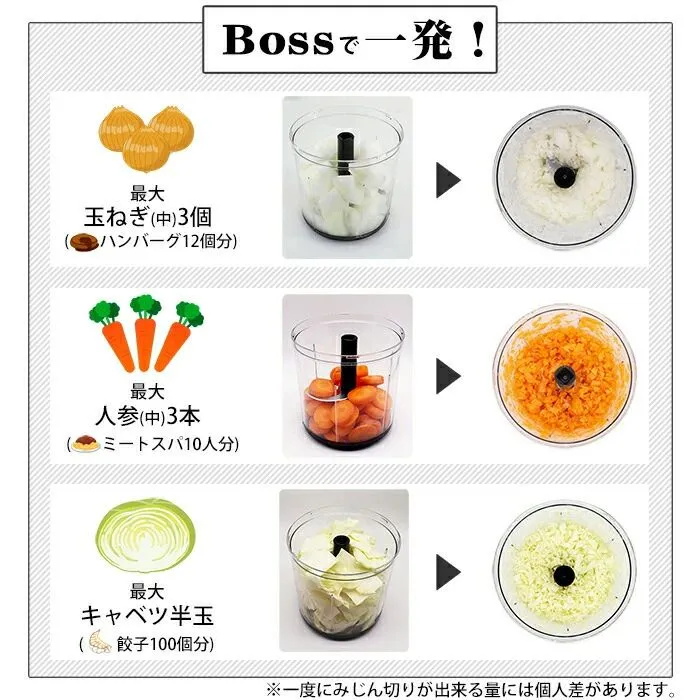 Bossで一発！

最大
玉ねぎ(中)3個
(ハンバーグ12個分)

最大
人参(中)3本
(ミートスパ10人分)

最大
キャベツ半玉
(餃子100個分)

※一度にみじん切りが出来る量には個人差があります。