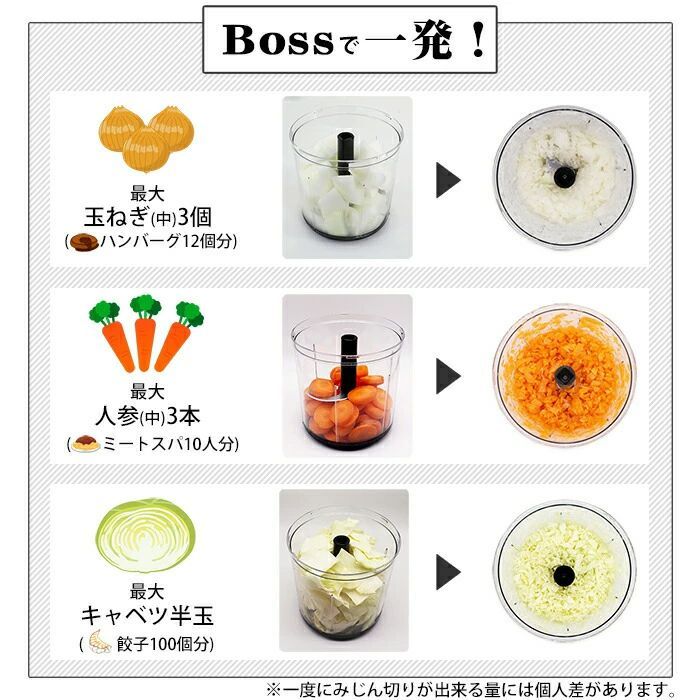 Bossで一発！

最大
玉ねぎ(中)3個
(ハンバーグ12個分)

最大
人参(中)3本
(ミートスパ10人分)

最大
キャベツ半玉
(餃子100個分)

※一度にみじん切りが出来る量には個人差があります。