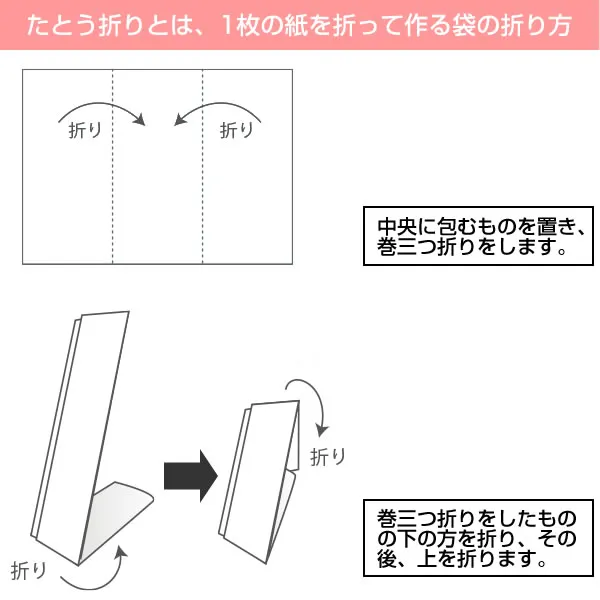 たとう折りとは、1枚の紙を折って作る袋の折り方

折り

折り

中央に包むものを置き、巻三つ折りをします。

折り

折り

巻三つ折りをしたものの下の方を折り、その後、上を折ります。