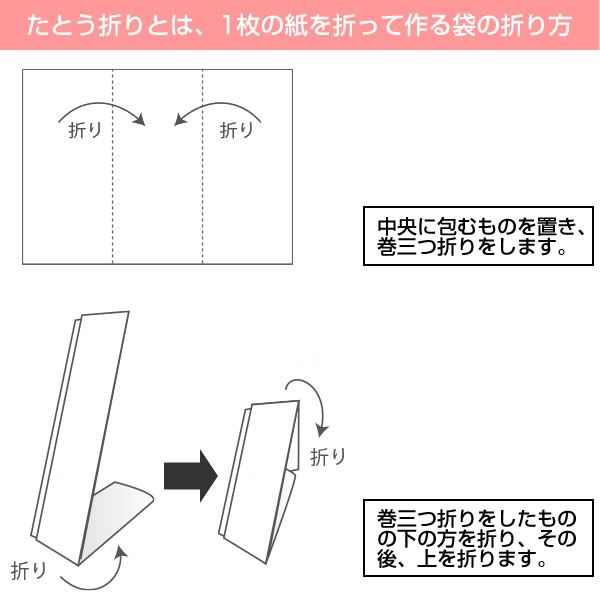 たとう折りとは、1枚の紙を折って作る袋の折り方

折り

折り

中央に包むものを置き、巻三つ折りをします。

折り

折り

巻三つ折りをしたものの下の方を折り、その後、上を折ります。