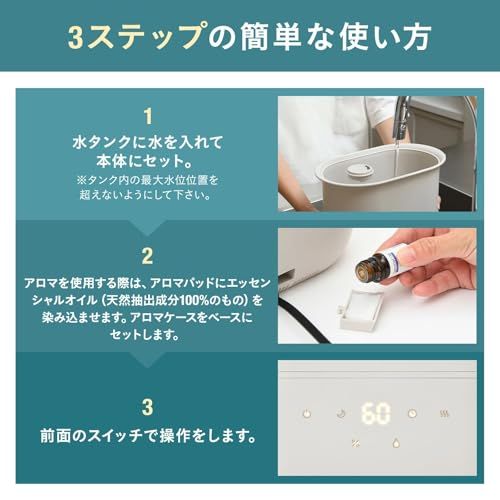 3ステップの簡単な使い方

1
水タンクに水を入れて本体にセット。
※タンク内の最大水位位置を超えないようにして下さい。

2
アロマを使用する際は、アロマパッドにエッセンシャルオイル（天然抽出成分100%のもの）を染み込ませます。アロマケースをベースにセットします。

3
前面のスイッチで操作をします。

60