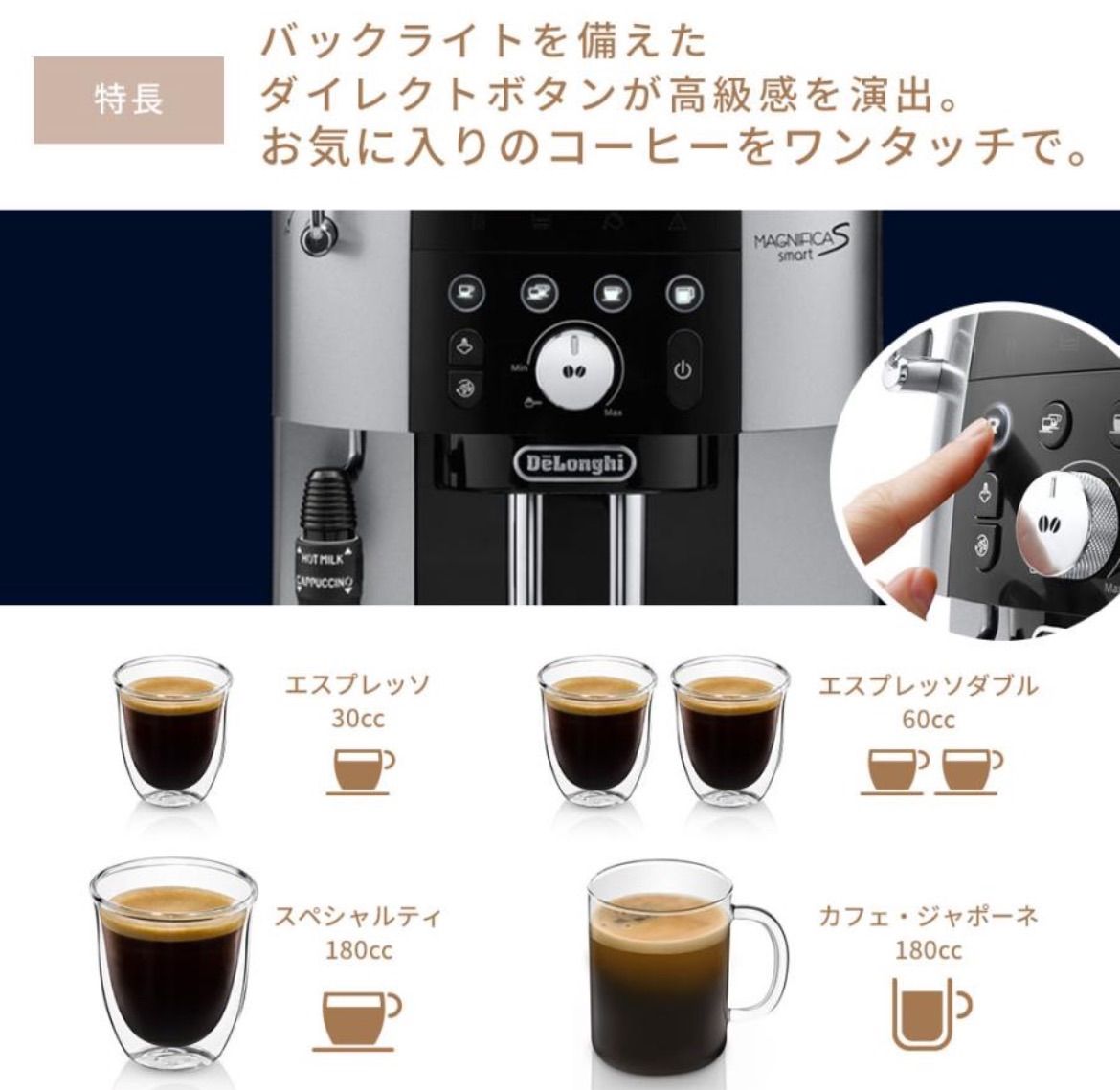 特長

バックライトを備えた
ダイレクトボタンが高級感を演出。
お気に入りのコーヒーをワンタッチで。

MAGNIFICA S smart

Min

Max

DēLonghi

HOT MILK

CAPPUCCINO

エスプレッソ
30cc

エスプレッソダブル
60cc

スペシャルティ
180cc

カフェ・ジャポーネ
180cc