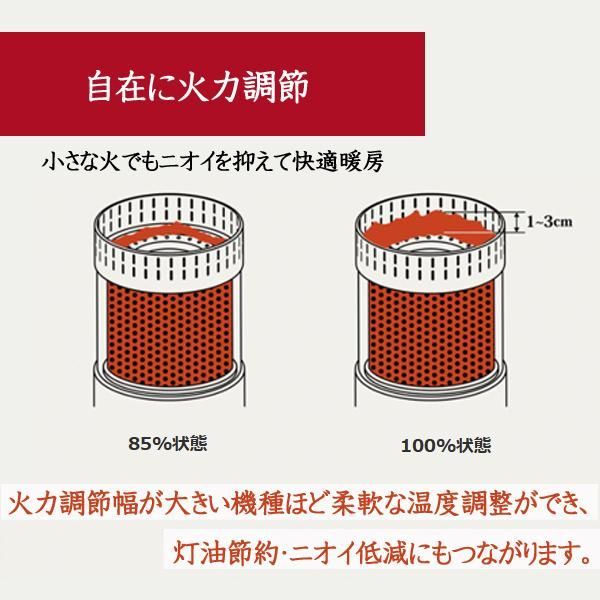 自在に火力調節

小さな火でもニオイを抑えて快適暖房

1~3cm

85%状態

100%状態

火力調節幅が大きい機種ほど柔軟な温度調整ができ、

灯油節約·ニオイ低減にもつながります。