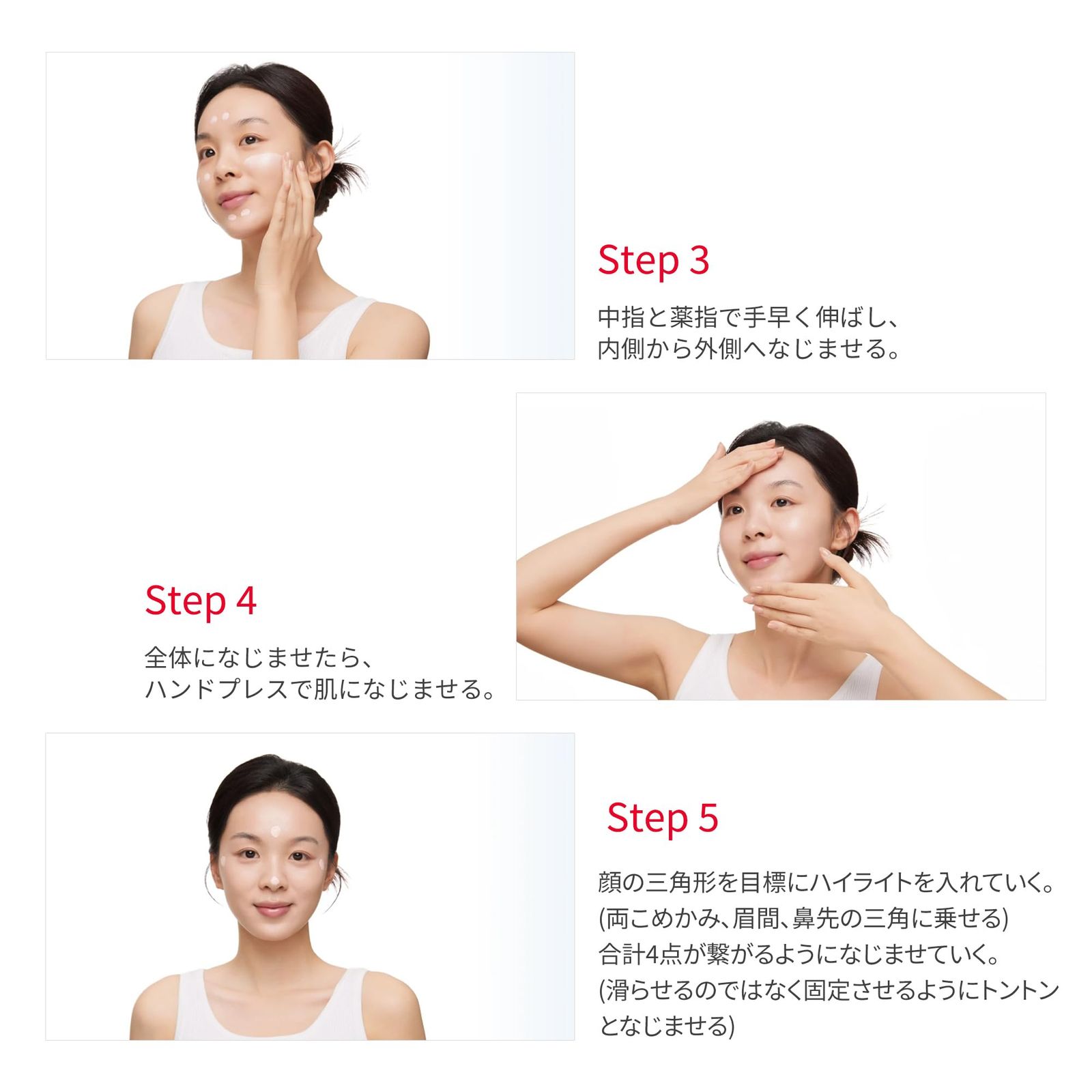 Step 3

中指と薬指で手早く伸ばし、
内側から外側へなじませる。

Step 4

全体になじませたら、
ハンドプレスで肌になじませる。

Step 5

顔の三角形を目標にハイライトを入れていく。
(両こめかみ、眉間、鼻先の三角に乗せる)
合計4点が繋がるようになじませていく。
(滑らせるのではなく固定させるようにトントンとなじませる)