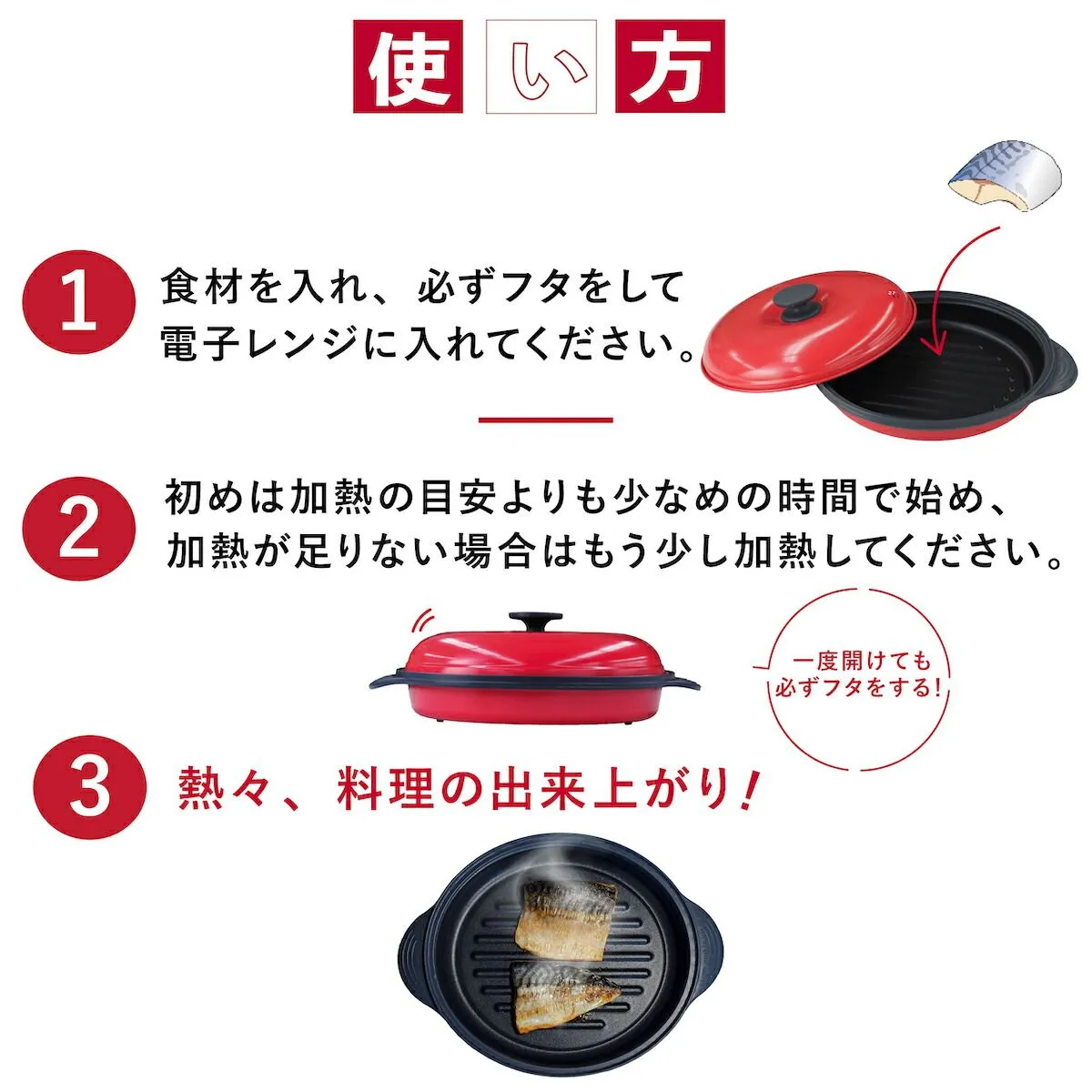 使い方

1 食材を入れ、必ずフタをして電子レンジに入れてください。

2 初めは加熱の目安よりも少なめの時間で始め、加熱が足りない場合はもう少し加熱してください。

一度開けても必ずフタをする!

3 熱々、料理の出来上がり!