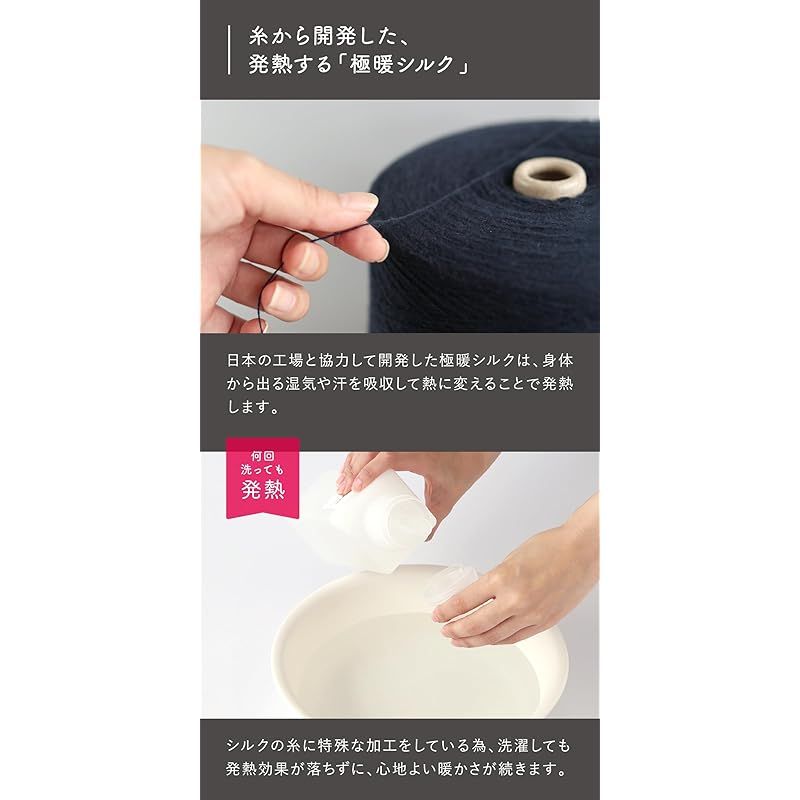 糸から開発した、
発熱する「極暖シルク」

日本の工場と協力して開発した極暖シルクは、身体から出る湿気や汗を吸収して熱に変えることで発熱します。

何回
洗っても
発熱

シルクの糸に特殊な加工をしている為、洗濯しても発熱効果が落ちずに、心地よい暖かさが続きます。