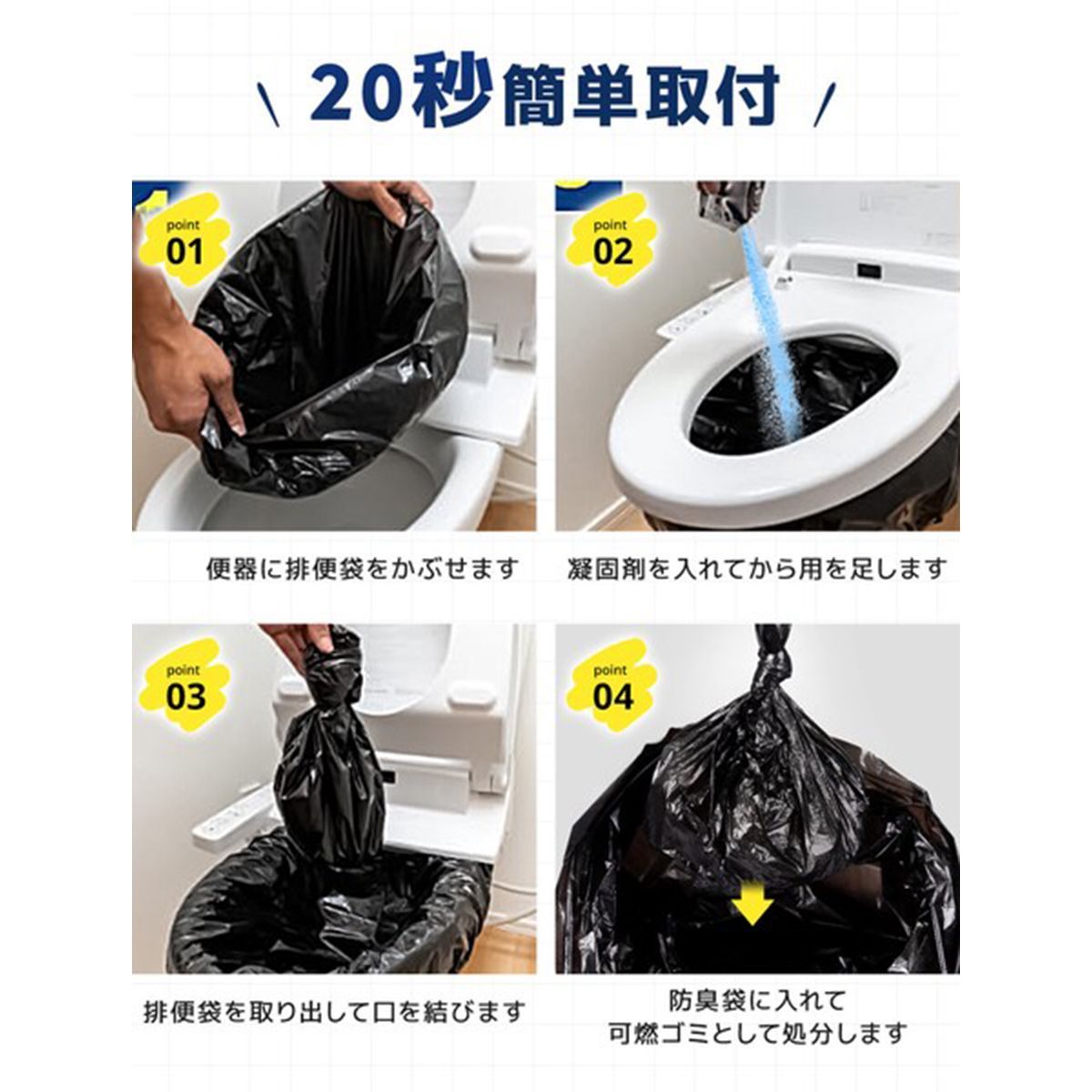 20秒簡単取付

point
01

便器に排便袋をかぶせます

point
02

凝固剤を入れてから用を足します

point
03

排便袋を取り出して口を結びます

point
04

防臭袋に入れて
可燃ゴミとして処分します