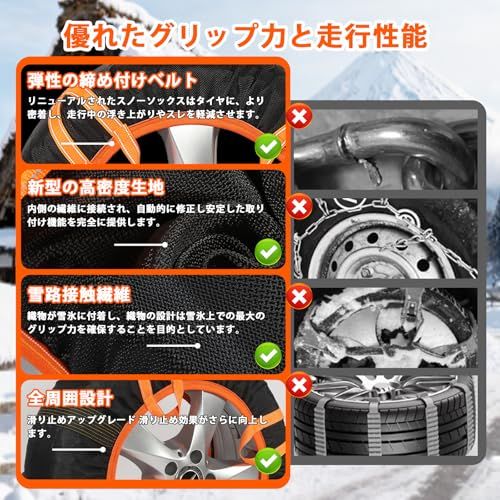 優れたグリップ力と走行性能

弾性の締め付けベルト

リニューアルされたスノーソックスはタイヤに、より密着し、走行中の浮き上がりやスレを軽減させます。

新型の高密度生地

内側の繊維に接続され、自動的に修正し安定した取り付け機能を完全に提供します。

雪路接触繊維

織物が雪氷に付着し、織物の設計は雪氷上での最大のグリップ力を確保することを目的としています。

全周囲設計

滑り止めアップグレード 滑り止め効果がさらに向上します。