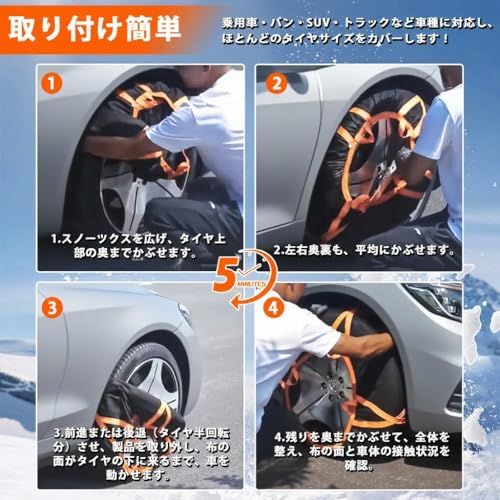 取り付け簡単

乗用車・バン・SUV・トラックなど車種に対応し、ほとんどのタイヤサイズをカバーします！

1

1.スノーソックスを広げ、タイヤ上部の奥までかぶせます。

2

2.左右奥裏も、平均にかぶせます。

5 MINUTES

3

3.前進または後退（タイヤ半回転分）させ、製品を取り外し、布の面がタイヤの下に来るまで、車を動かせます。

4

4.残りを奥までかぶせて、全体を整え、布の面と車体の接触状況を確認。