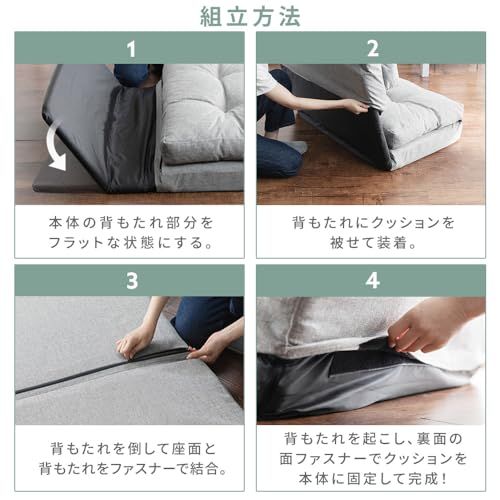 組立方法

1

本体の背もたれ部分をフラットな状態にする。

2

背もたれにクッションを被せて装着。

3

背もたれを倒して座面と背もたれをファスナーで結合。

4

背もたれを起こし、裏面の面ファスナーでクッションを本体に固定して完成！