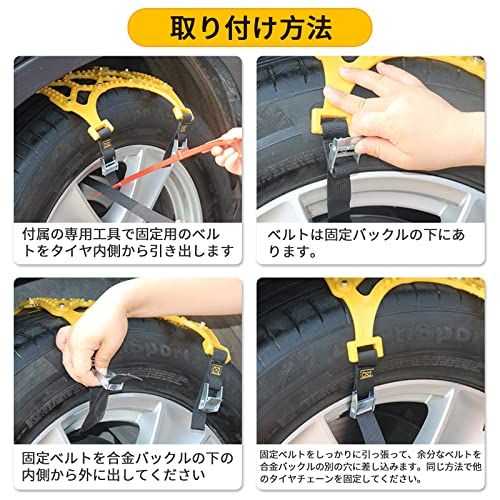 取り付け方法

付属の専用工具で固定用のベルトをタイヤ内側から引き出します

ベルトは固定バックルの下にあります。

固定ベルトを合金バックルの下の内側から外に出してください

固定ベルトをしっかりに引っ張って、余分なベルトを合金バックルの別の穴に差し込みます。同じ方法で他のタイヤチェーンを固定してください。