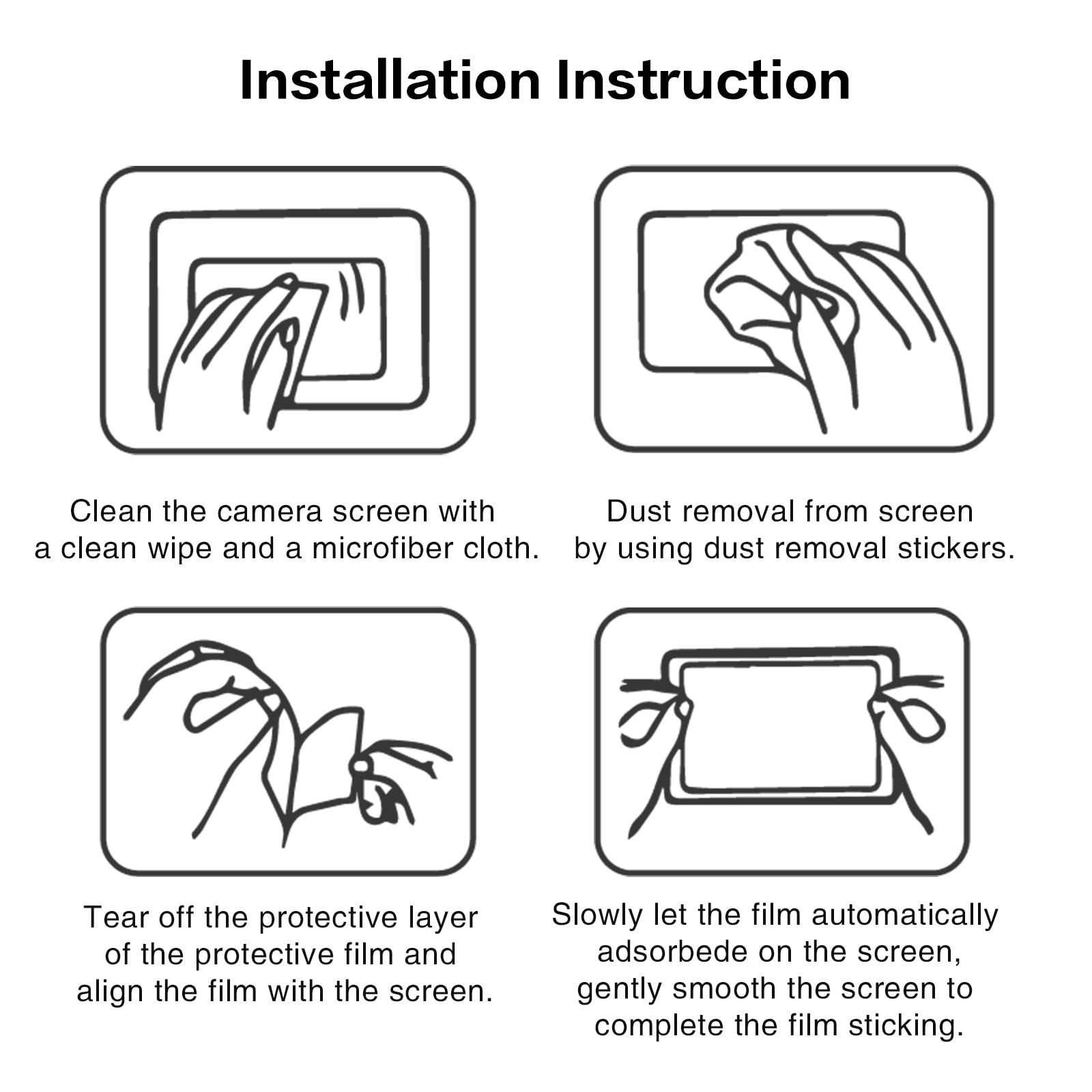 Installation Instruction

Clean the camera screen with a clean wipe and a microfiber cloth.

Dust removal from screen by using dust removal stickers.

Tear off the protective layer of the protective film and align the film with the screen.

Slowly let the film automatically adsorbede on the screen, gently smooth the screen to complete the film sticking.