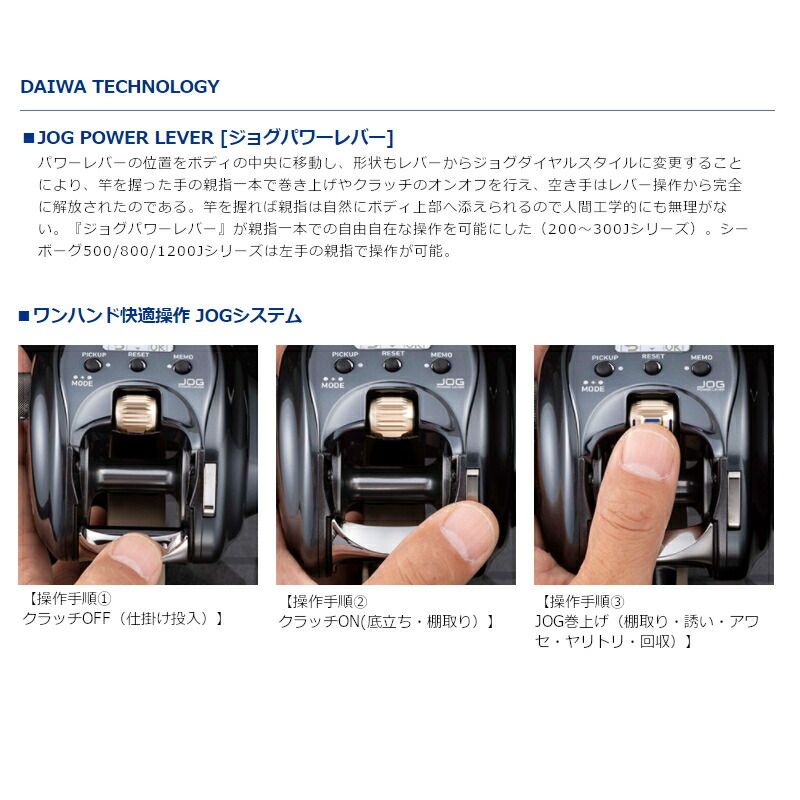 DAIWA TECHNOLOGY

■JOG POWER LEVER [ジョグパワーレバー]
パワーレバーの位置をボディの中央に移動し、形状もレバーからジョグダイヤルスタイルに変更することにより、竿を握った手の親指一本で巻き上げやクラッチのオンオフを行え、空き手はレバー操作から完全に解放されたのである。竿を握れば親指は自然にボディ上部へ添えられるので人間工学的にも無理がない。『ジョグパワーレバー』が親指一本での自由自在な操作を可能にした（200～300Jシリーズ）。シーボーグ500/800/1200Jシリーズは左手の親指で操作が可能。

■ワンハンド快適操作 JOGシステム

PICKUP RESET MEMO MODE JOG POWER LEVER

【操作手順①
クラッチOFF（仕掛け投入）】

PICKUP RESET MEMO MODE JOG POWER LEVER

【操作手順②
クラッチON(底立ち・棚取り）】

PICKUP RESET MEMO MODE JOG POWER LEVER

【操作手順③
JOG巻上げ（棚取り・誘い・アワセ・ヤリトリ・回収）】