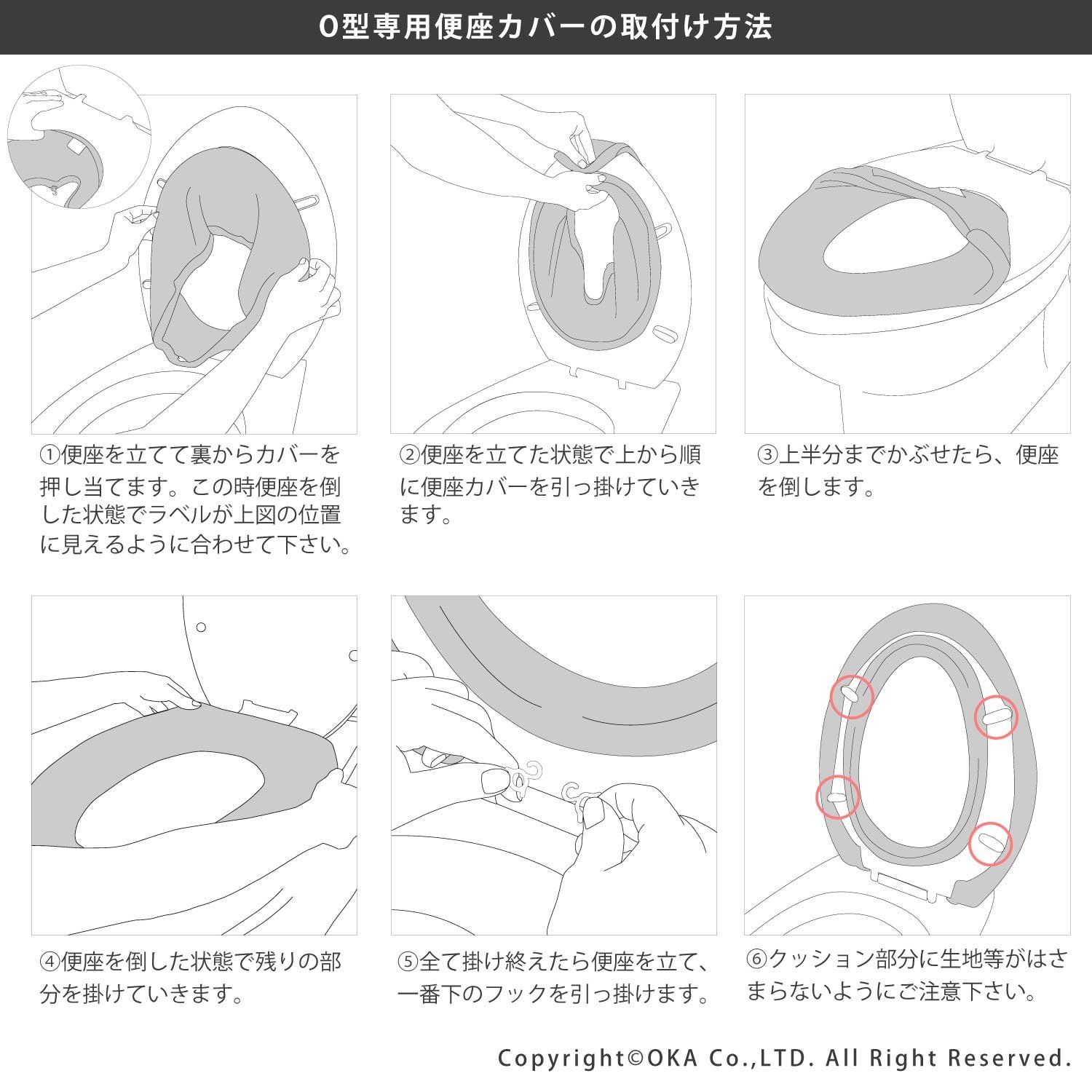 O型専用便座カバーの取付け方法

①便座を立てて裏からカバーを押し当てます。この時便座を倒した状態でラベルが上図の位置に見えるように合わせて下さい。

②便座を立てた状態で上から順に便座カバーを引っ掛けていきます。

③上半分までかぶせたら、便座を倒します。

④便座を倒した状態で残りの部分を掛けていきます。

⑤全て掛け終えたら便座を立て、一番下のフックを引っ掛けます。

⑥クッション部分に生地等がはさまらないようにご注意下さい。

Copyright©OKA Co.,LTD. All Right Reserved.