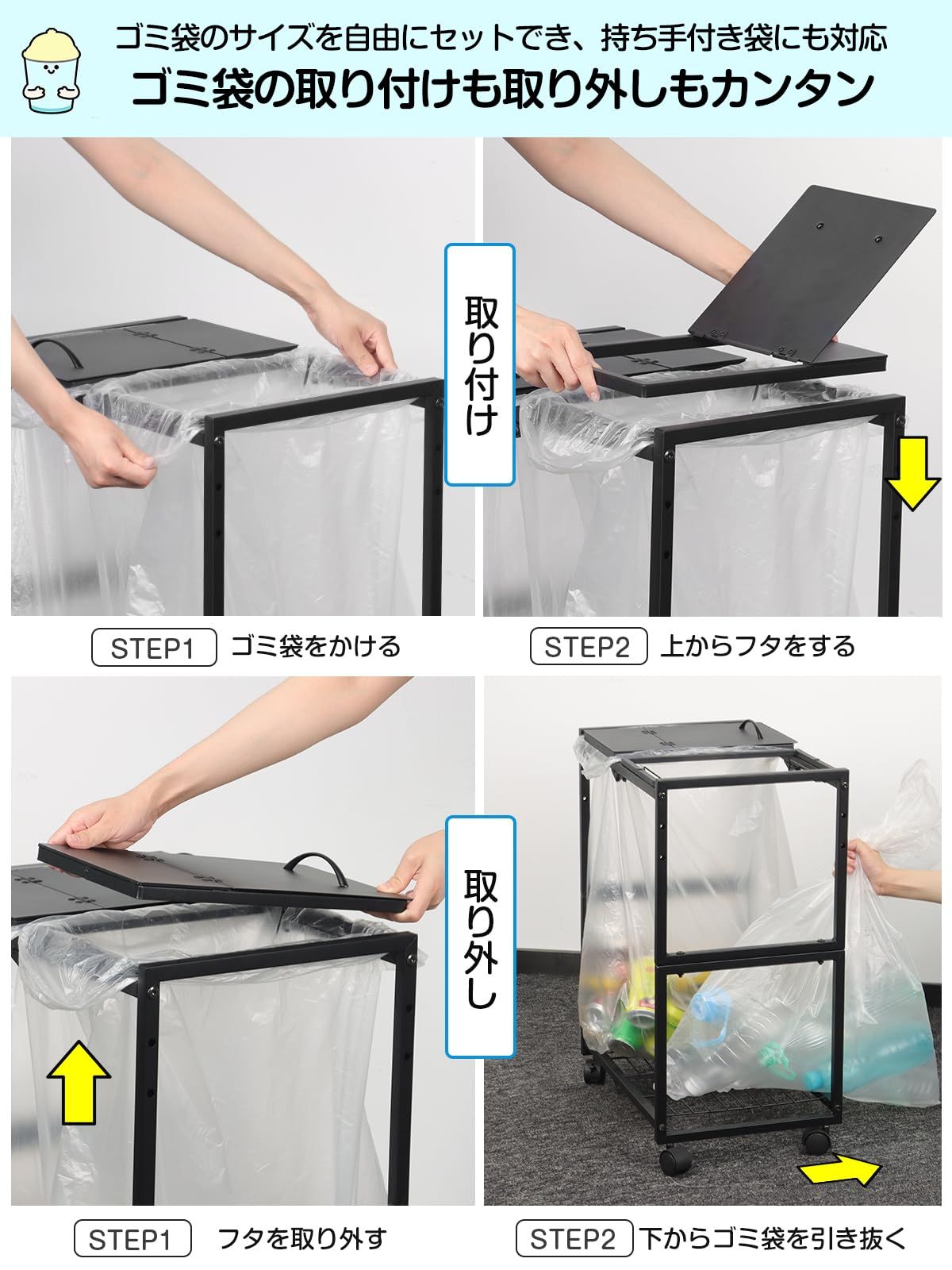 ゴミ袋のサイズを自由にセットでき、持ち手付き袋にも対応
ゴミ袋の取り付けも取り外しもカンタン

取り付け

STEP1 ゴミ袋をかける

STEP2 上からフタをする

取り外し

STEP1 フタを取り外す

STEP2 下からゴミ袋を引き抜く