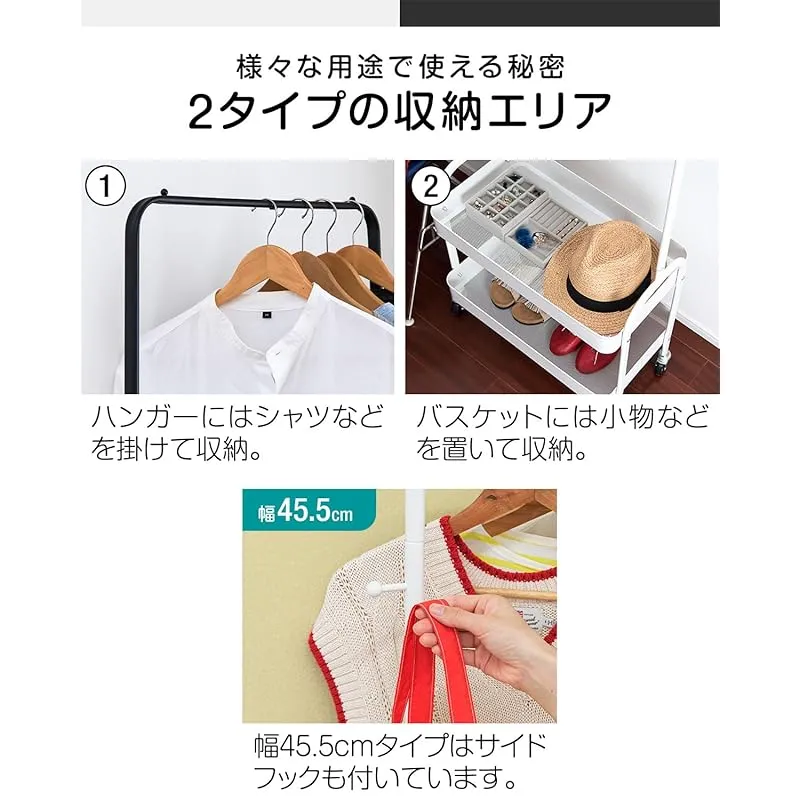 様々な用途で使える秘密
2タイプの収納エリア

①

ハンガーにはシャツなどを掛けて収納。

②

バスケットには小物などを置いて収納。

幅45.5cm

幅45.5cmタイプはサイドフックも付いています。