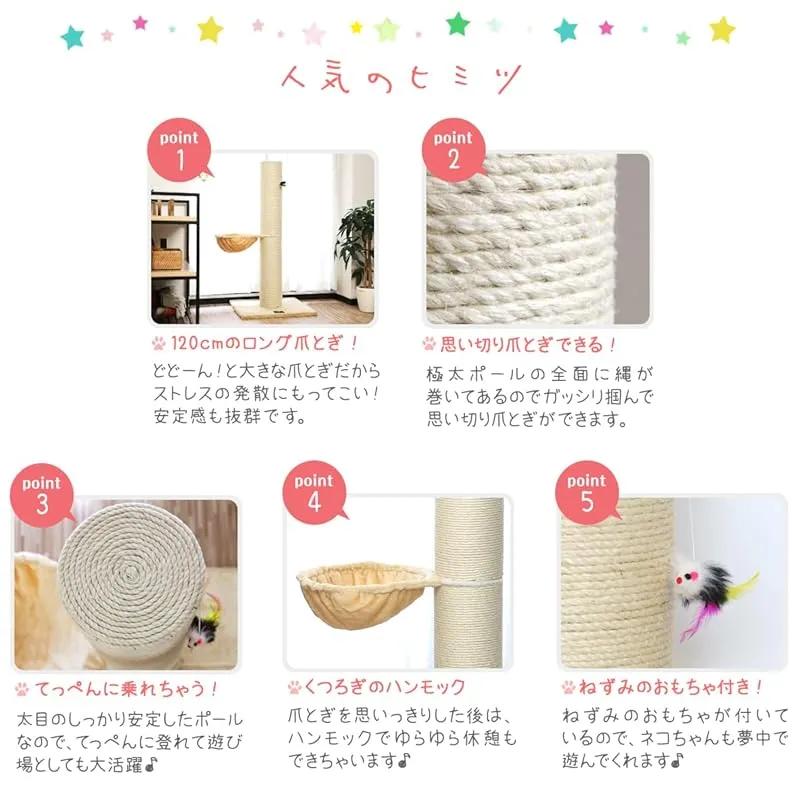 人気のヒミツ

point 1

120cmのロング爪とぎ！

どどーん！と大きな爪とぎだからストレスの発散にもってこい！安定感も抜群です。

point 2

思い切り爪とぎできる！

極太ポールの全面に縄が巻いてあるのでガッシリ掴んで思い切り爪とぎができます。

point 3

てっぺんに乗れちゃう！

太目のしっかり安定したポールなので、てっぺんに登れて遊び場としても大活躍♪

point 4

くつろぎのハンモック

爪とぎを思いっきりした後は、ハンモックでゆらゆら休憩もできちゃいます♪

point 5

ねずみのおもちゃ付き！

ねずみのおもちゃが付いているので、ネコちゃんも夢中で遊んでくれます♪