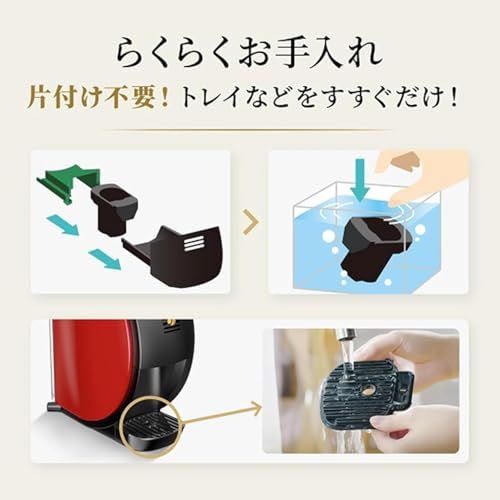 らくらくお手入れ

片付け不要！トレイなどをすすぐだけ！