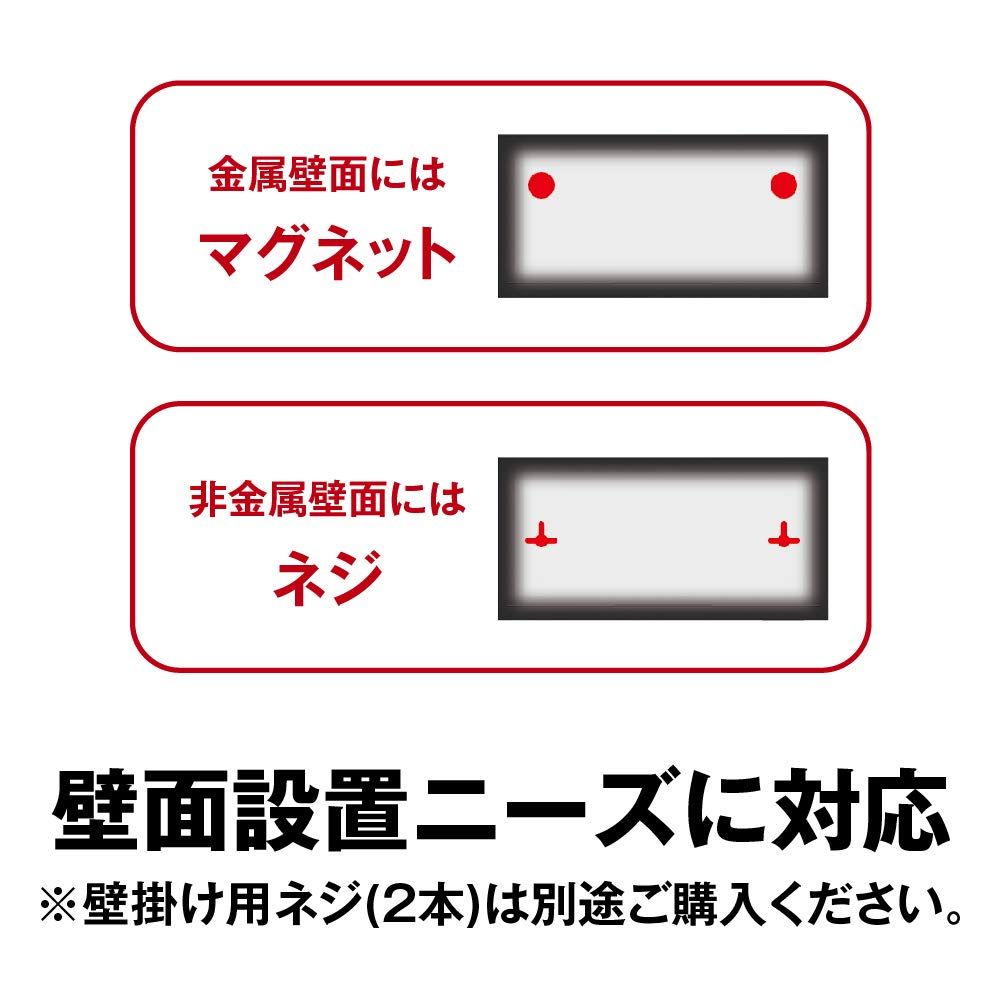 金属壁面には
マグネット

非金属壁面には
ネジ

壁面設置ニーズに対応
※壁掛け用ネジ(2本)は別途ご購入ください。