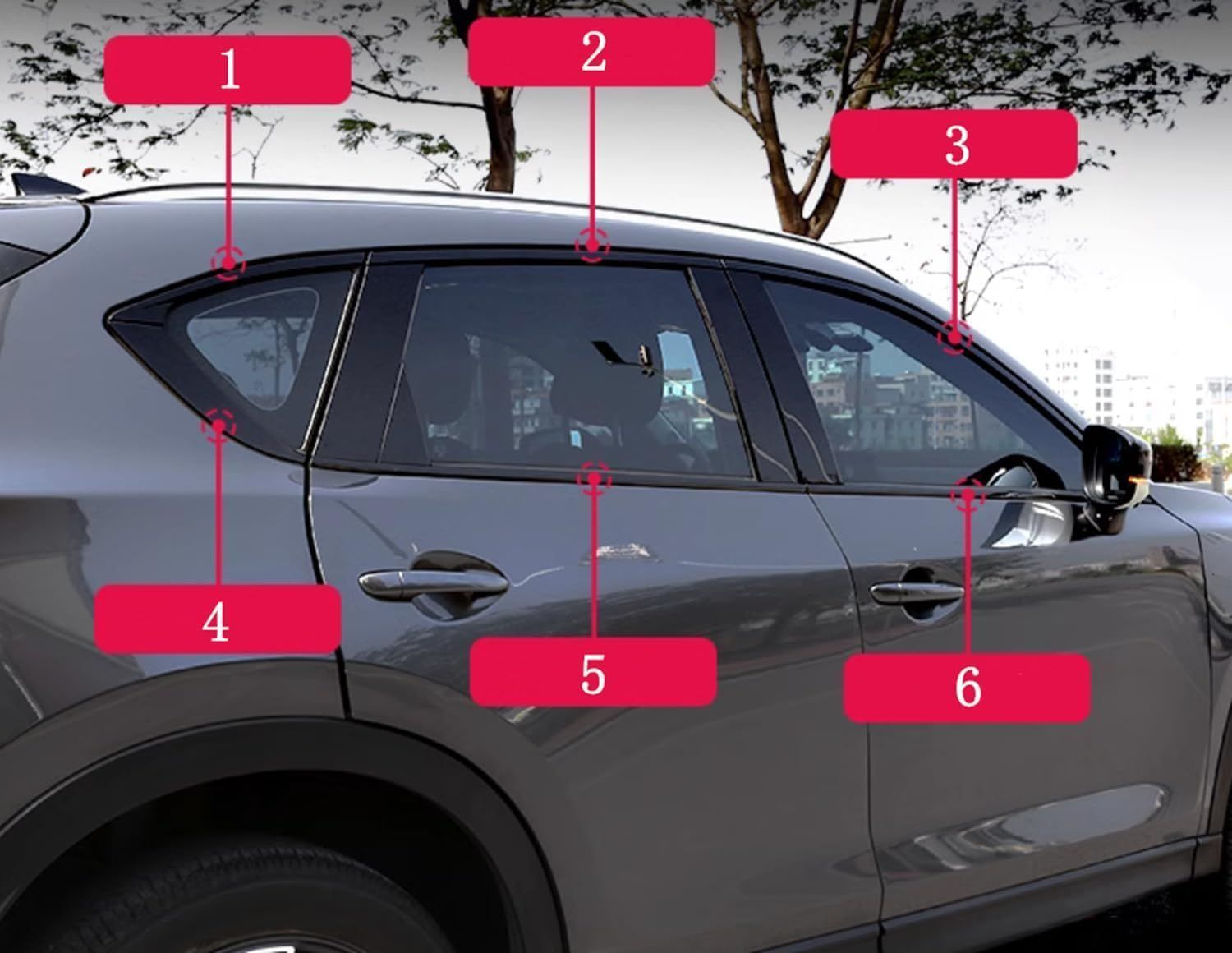 1
2
3
4
5
6