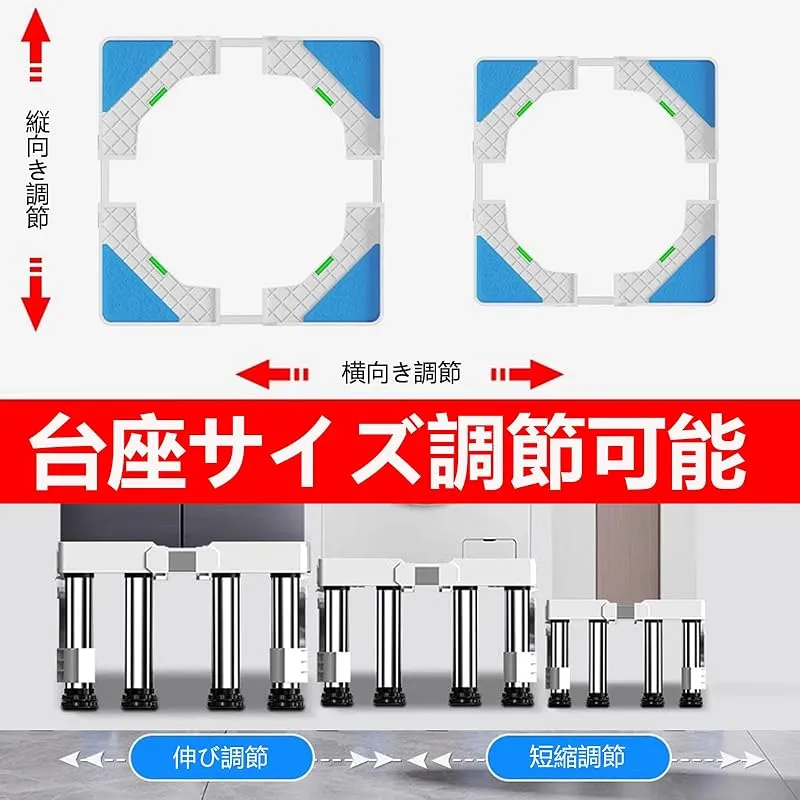 縦向き調節

横向き調節

台座サイズ調節可能

伸び調節

短縮調節