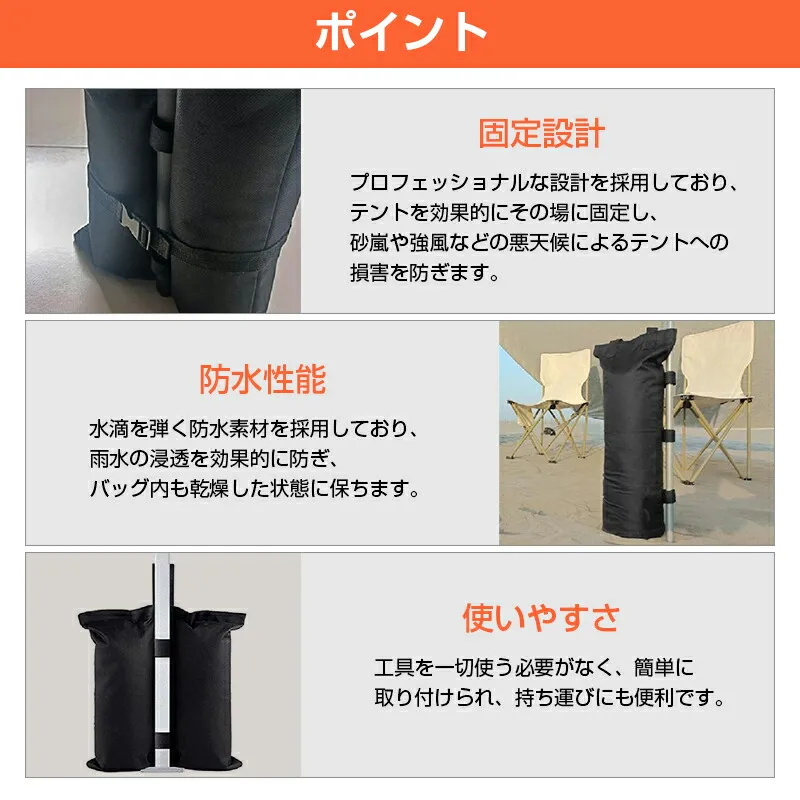 ポイント

固定設計

プロフェッショナルな設計を採用しており、テントを効果的にその場に固定し、砂嵐や強風などの悪天候によるテントへの損害を防ぎます。

防水性能

水滴を弾く防水素材を採用しており、雨水の浸透を効果的に防ぎ、バッグ内も乾燥した状態に保ちます。

使いやすさ

工具を一切使う必要がなく、簡単に取り付けられ、持ち運びにも便利です。