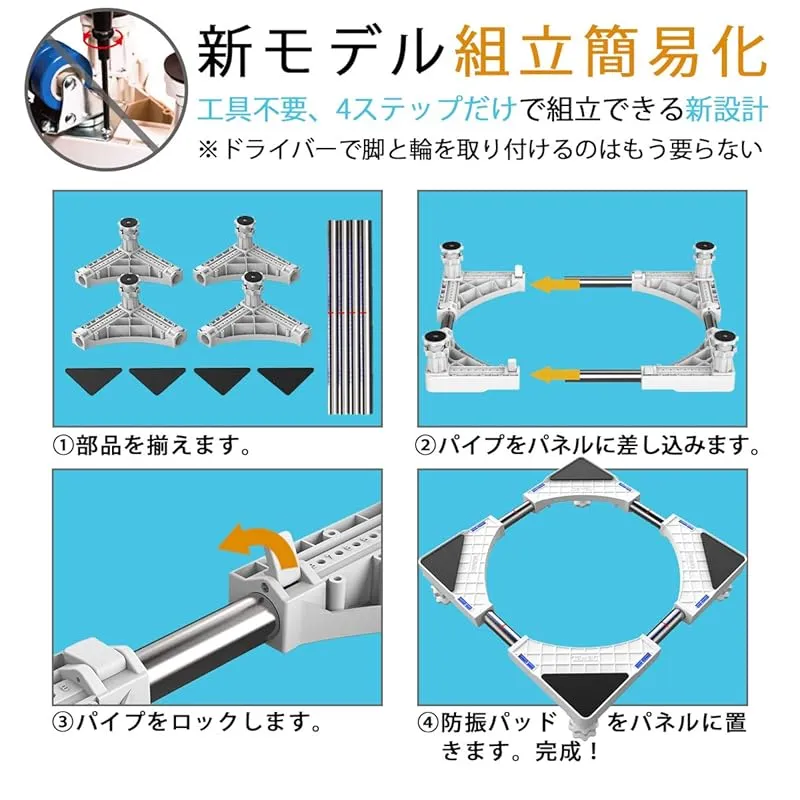 新モデル組立簡易化

工具不要、4ステップだけで組立できる新設計

※ドライバーで脚と輪を取り付けるのはもう要らない

①部品を揃えます。

②パイプをパネルに差し込みます。

③パイプをロックします。

④防振パッド　をパネルに置きます。完成！