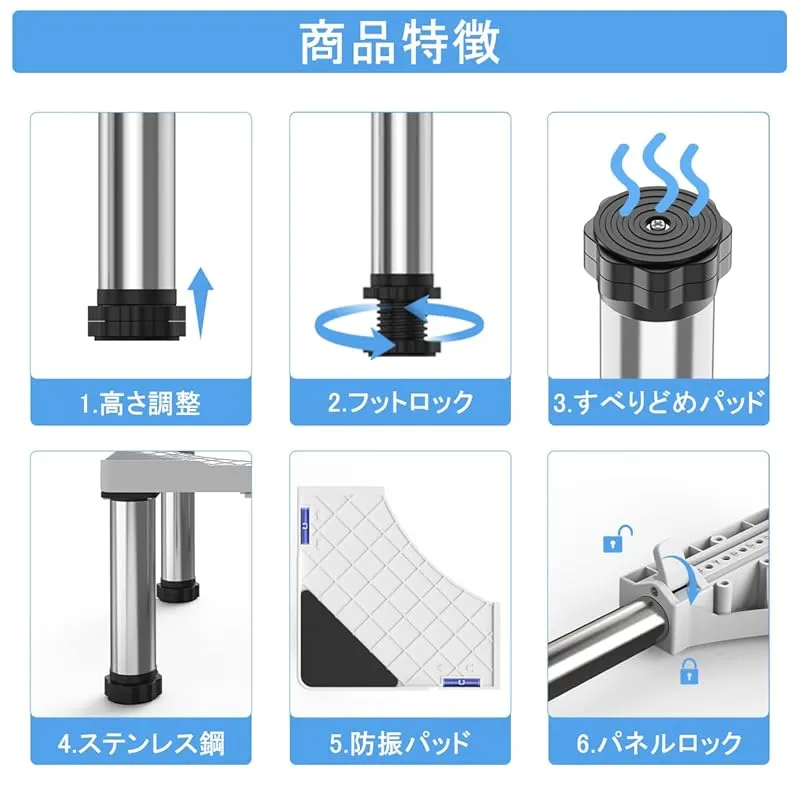 商品特徴

1.高さ調整

2.フットロック

3.すべりどめパッド

4.ステンレス鋼

5.防振パッド

6.パネルロック